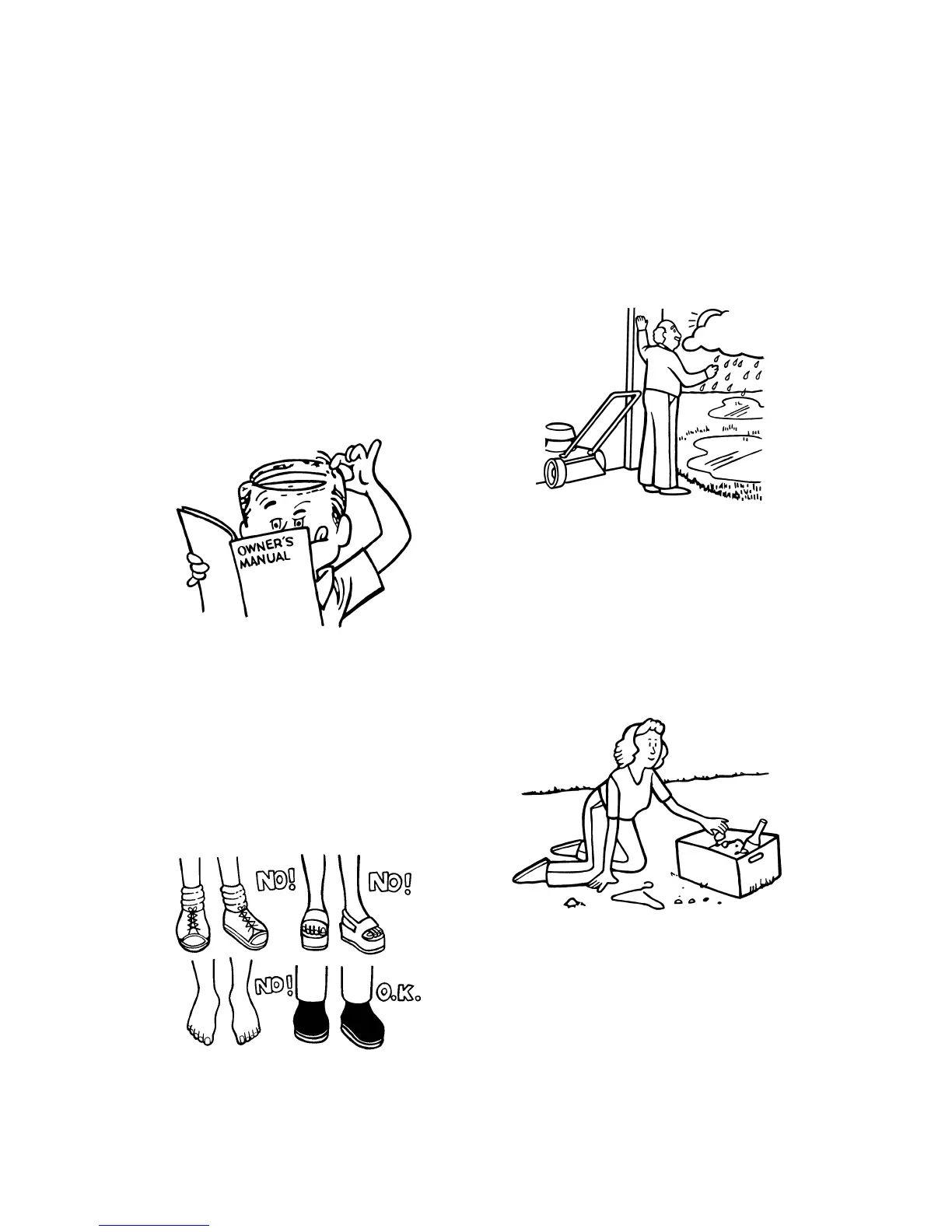 OWNER'S MANUAL

NO!

NO!

NO!

O.K.