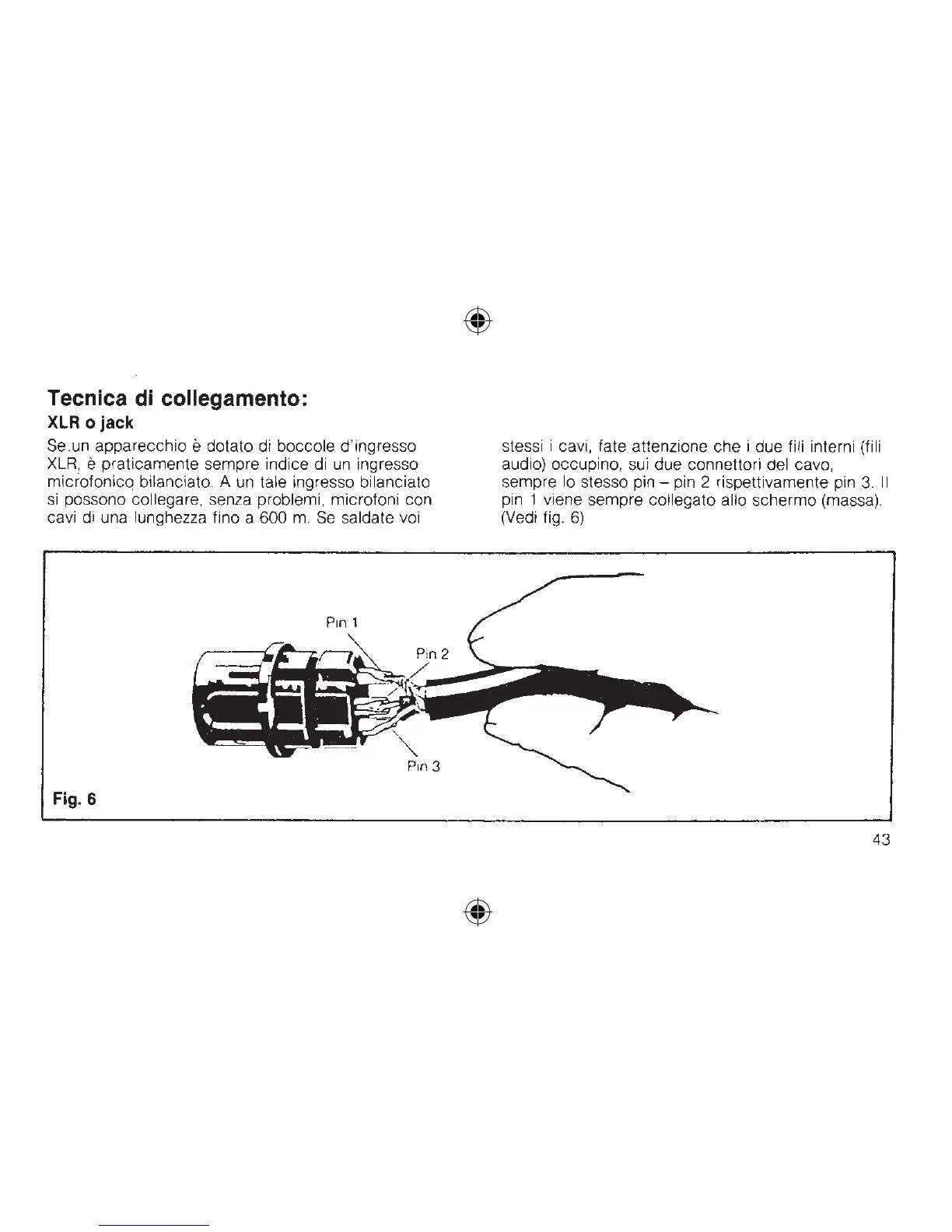 Tecnica di collegamento:
XLR o jack

Se un apparecchio è dotato di boccole d'ingresso XLR, è praticamente sempre indice di un ingresso microfonico bilanciato. A un tale ingresso bilanciato si possono collegare, senza problemi, microfoni con cavi di una lunghezza fino a 600 m. Se saldate voi stessi i cavi, fate attenzione che i due fili interni (fili audio) occupino, sui due connettori del cavo, sempre lo stesso pin – pin 2 rispettivamente pin 3. Il pin 1 viene sempre collegato allo schermo (massa). (Vedi fig. 6)

Pin 1
Pin 2
Pin 3
Fig. 6

43