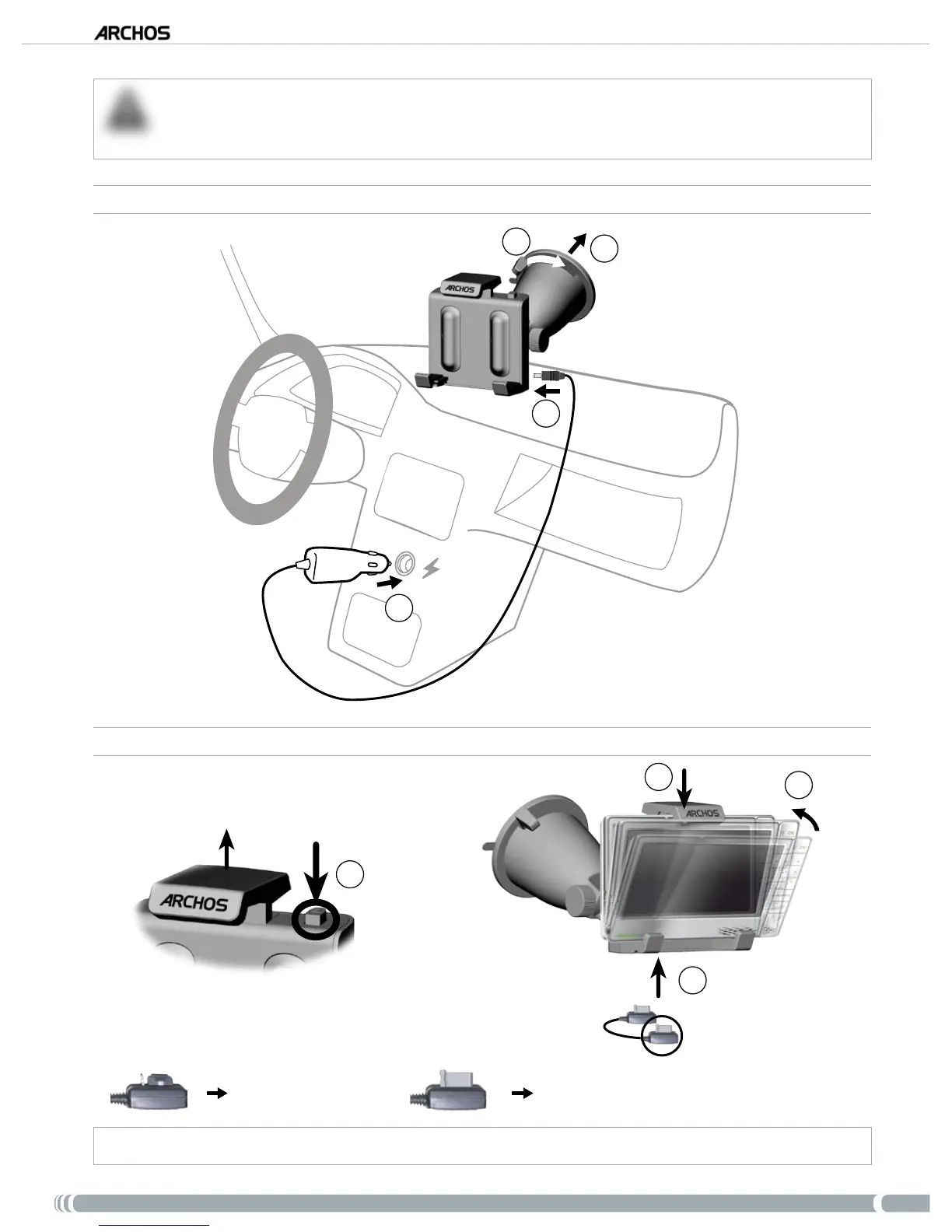 ARCHOS

ARCHOS

ARCHOS

ARCHOS