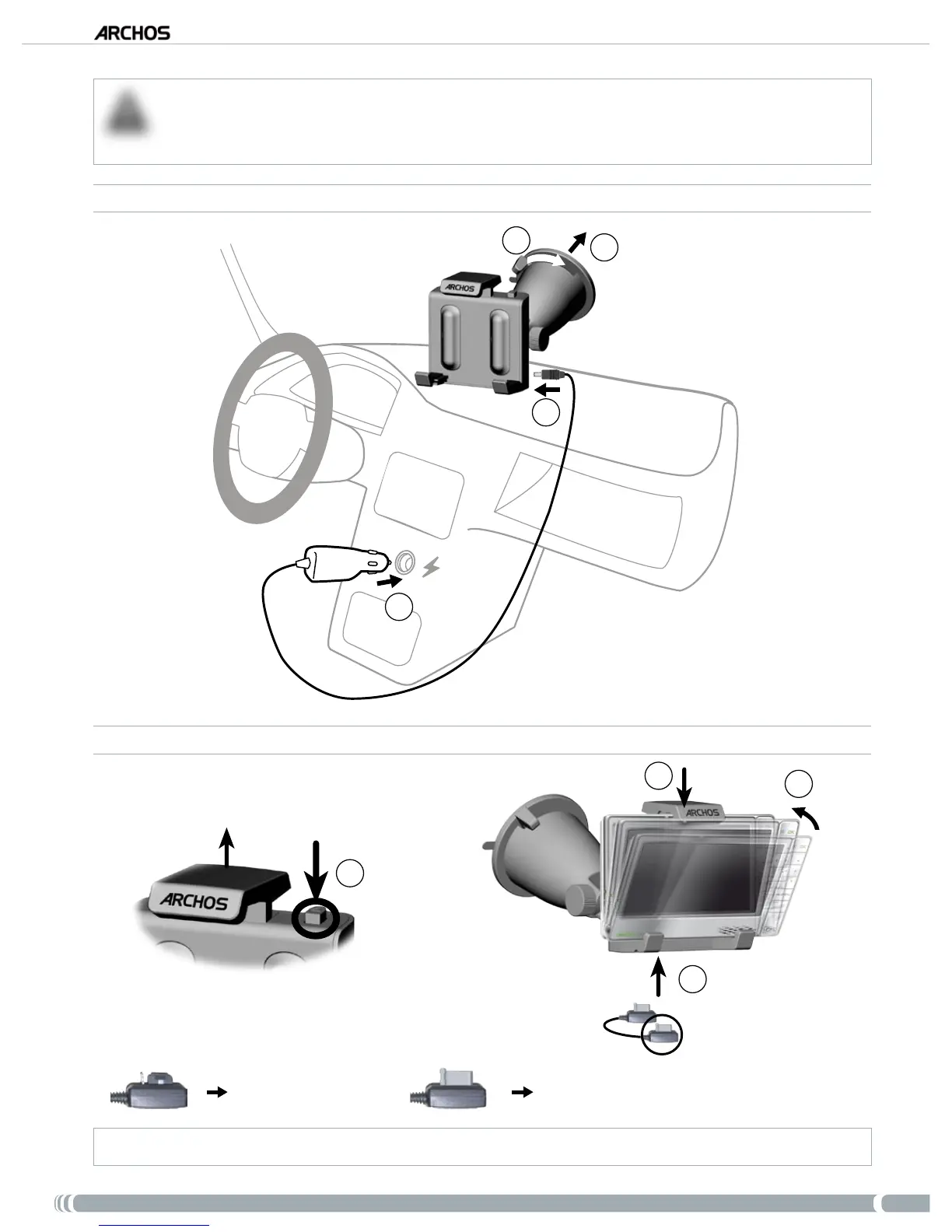 ARCHOS

ARCHOS

ARCHOS

ARCHOS