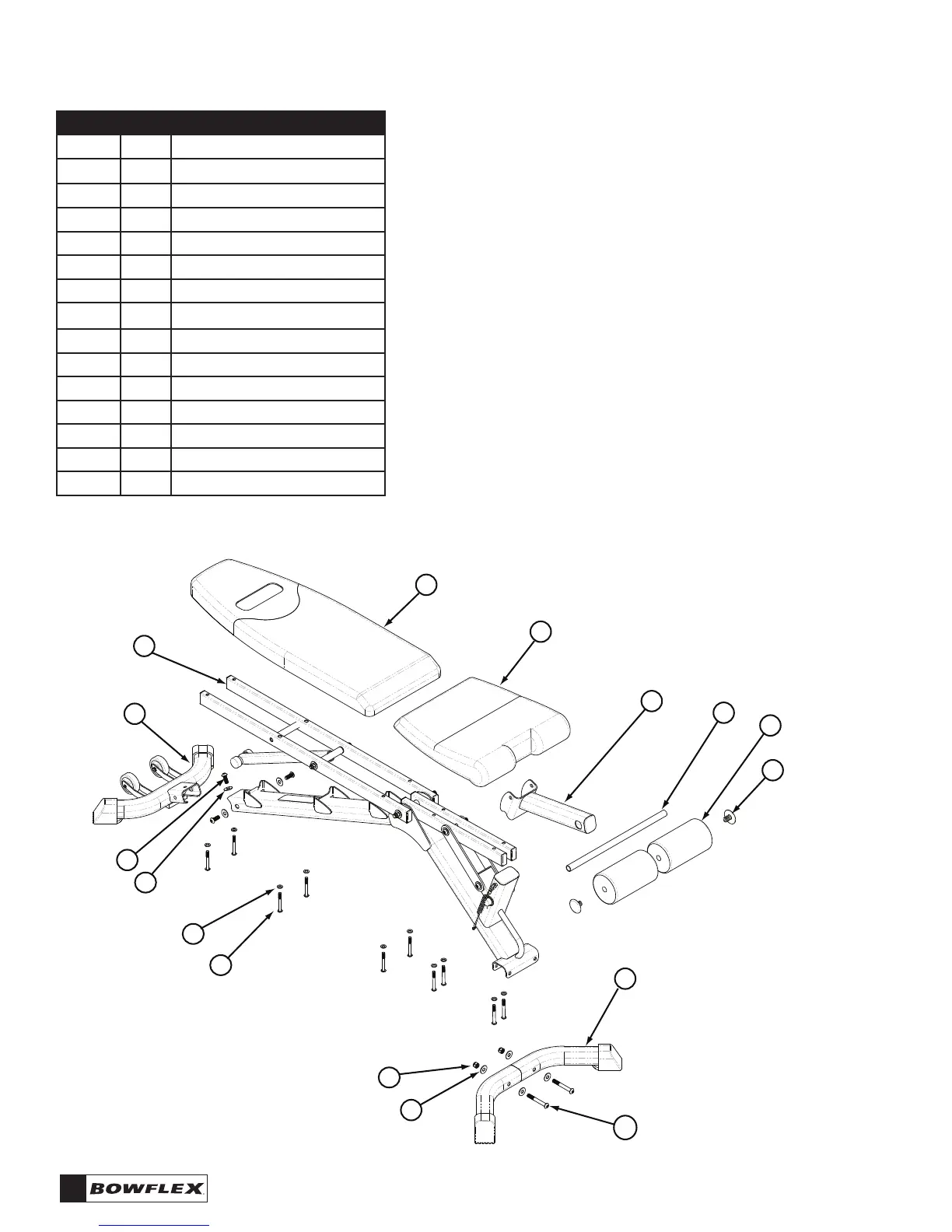 BOWFLEX