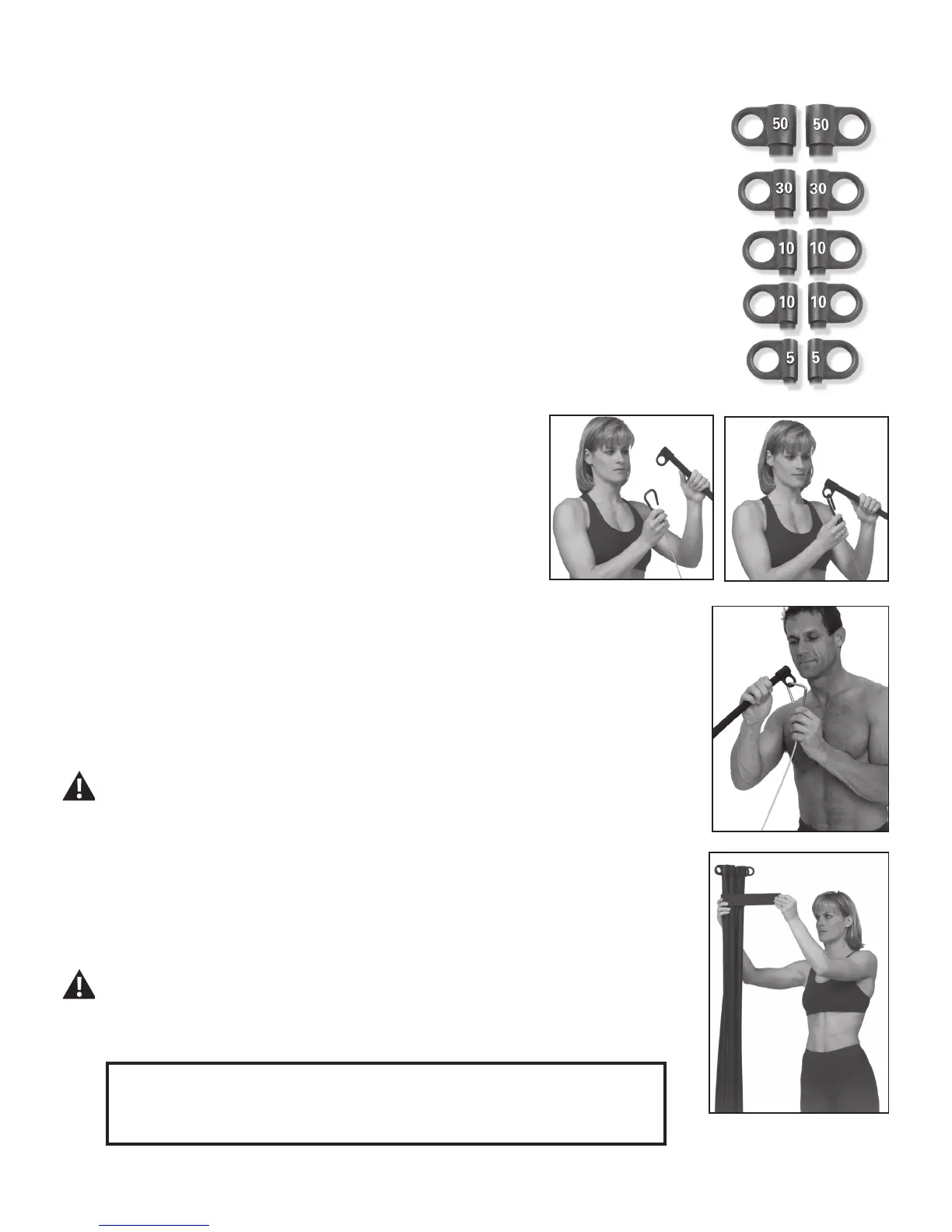 50 50
30 30
10 10
10 10
5 5