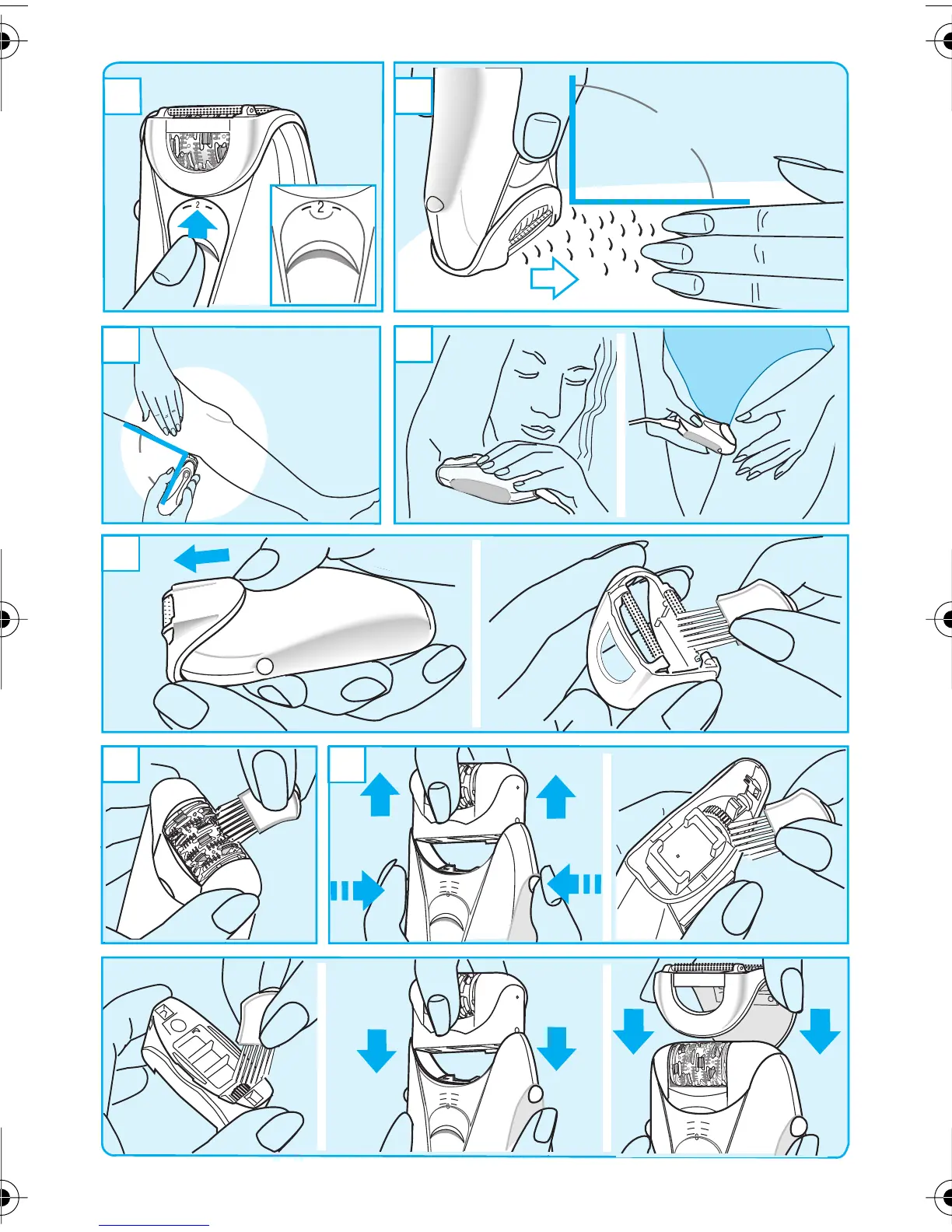 2

2