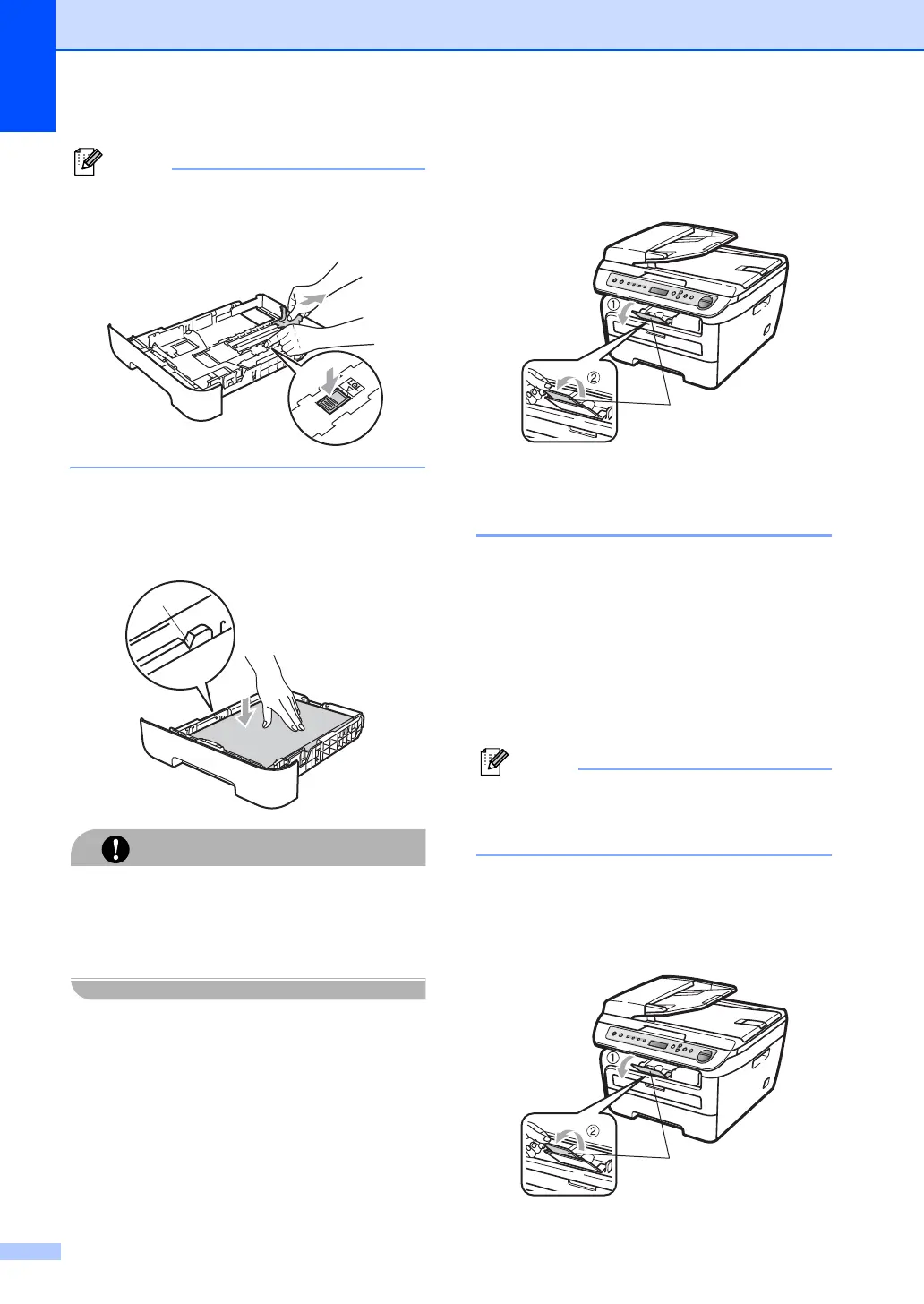 ①

②

①

②