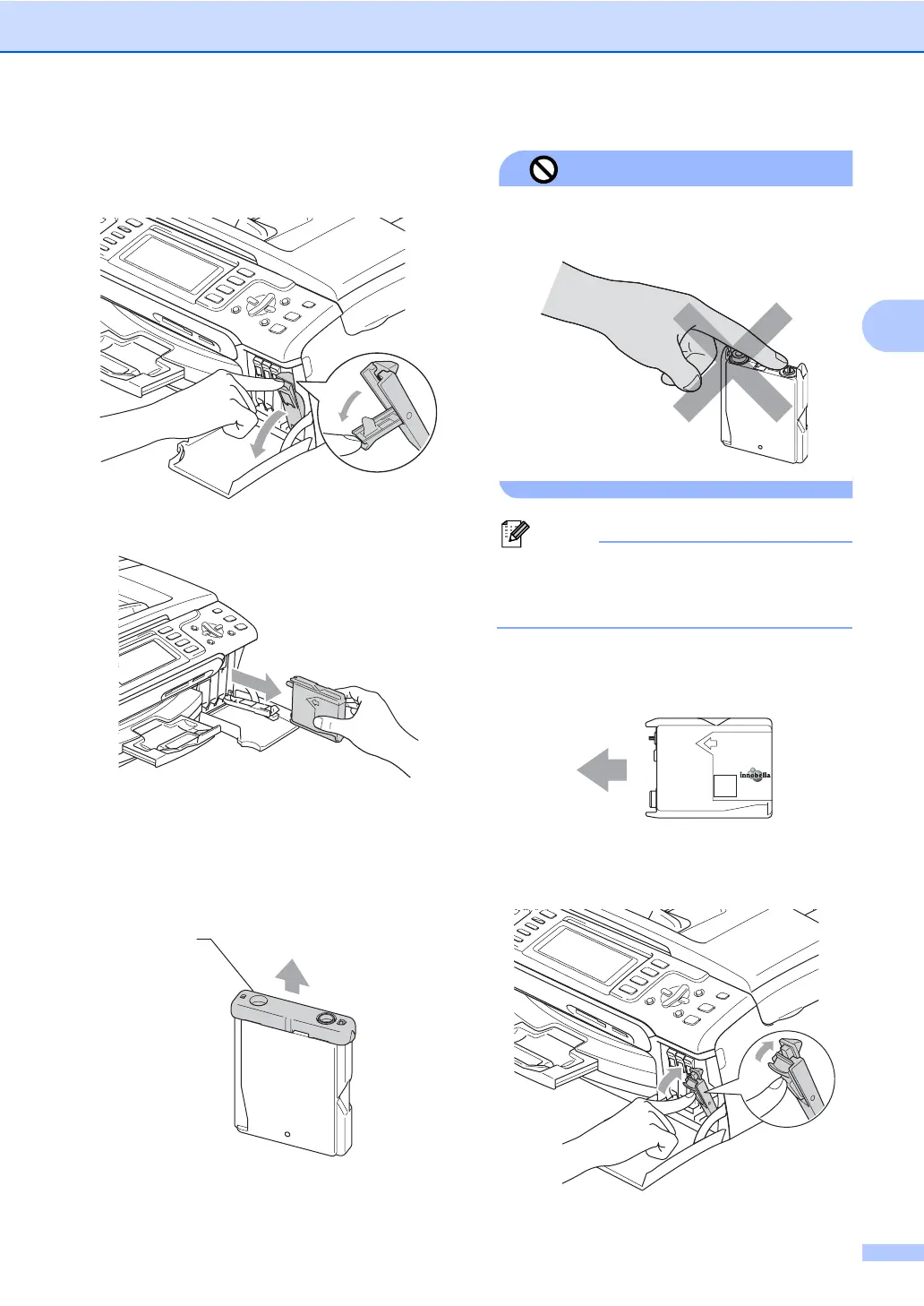 innobella