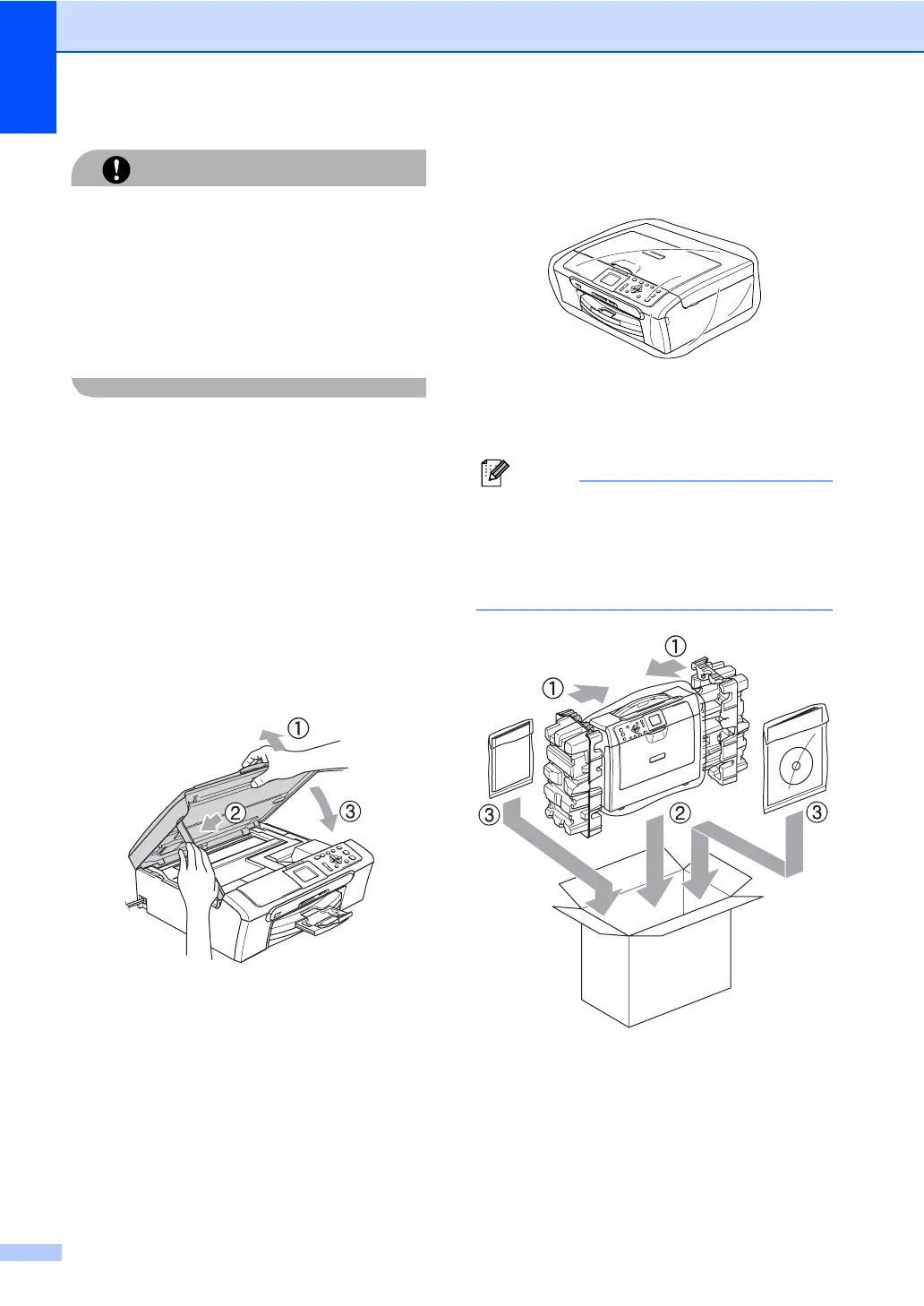 ①

②

③

①

①

③

②

③