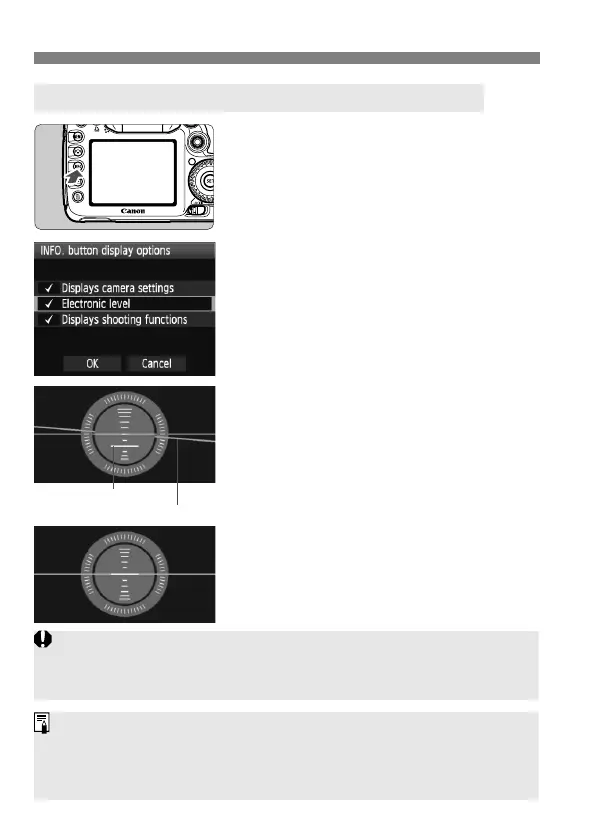 Canon

INFO. button display options

✓ Displays camera settings
✓ Electronic level
✓ Displays shooting functions

OK Cancel