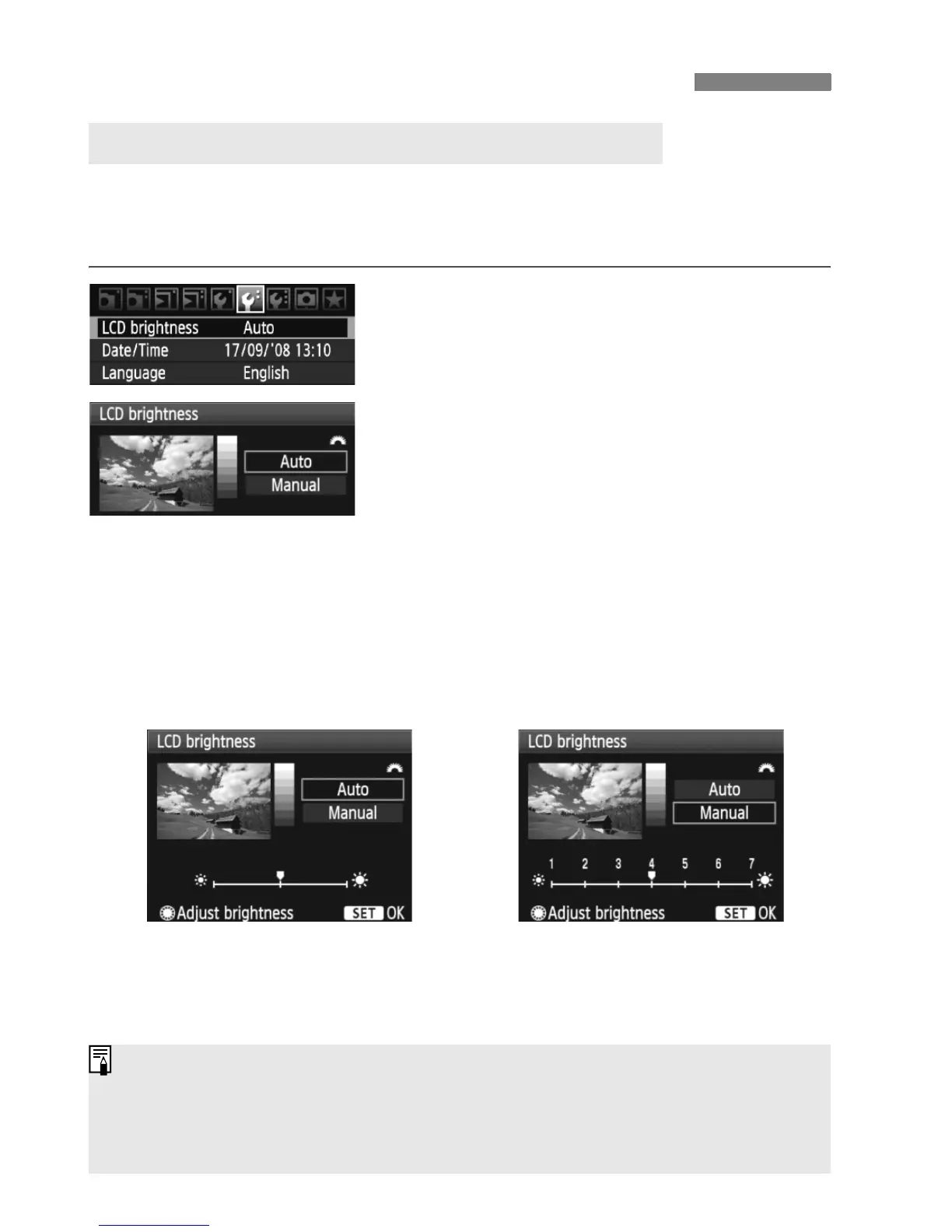 LCD brightness Auto
Date/Time 17/09/'08 13:10
Language English

LCD brightness
Auto
Manual

LCD brightness
Auto
Manual
Adjust brightness SET OK

LCD brightness
Auto
Manual
1 2 3 4 5 6 7
Adjust brightness SET OK