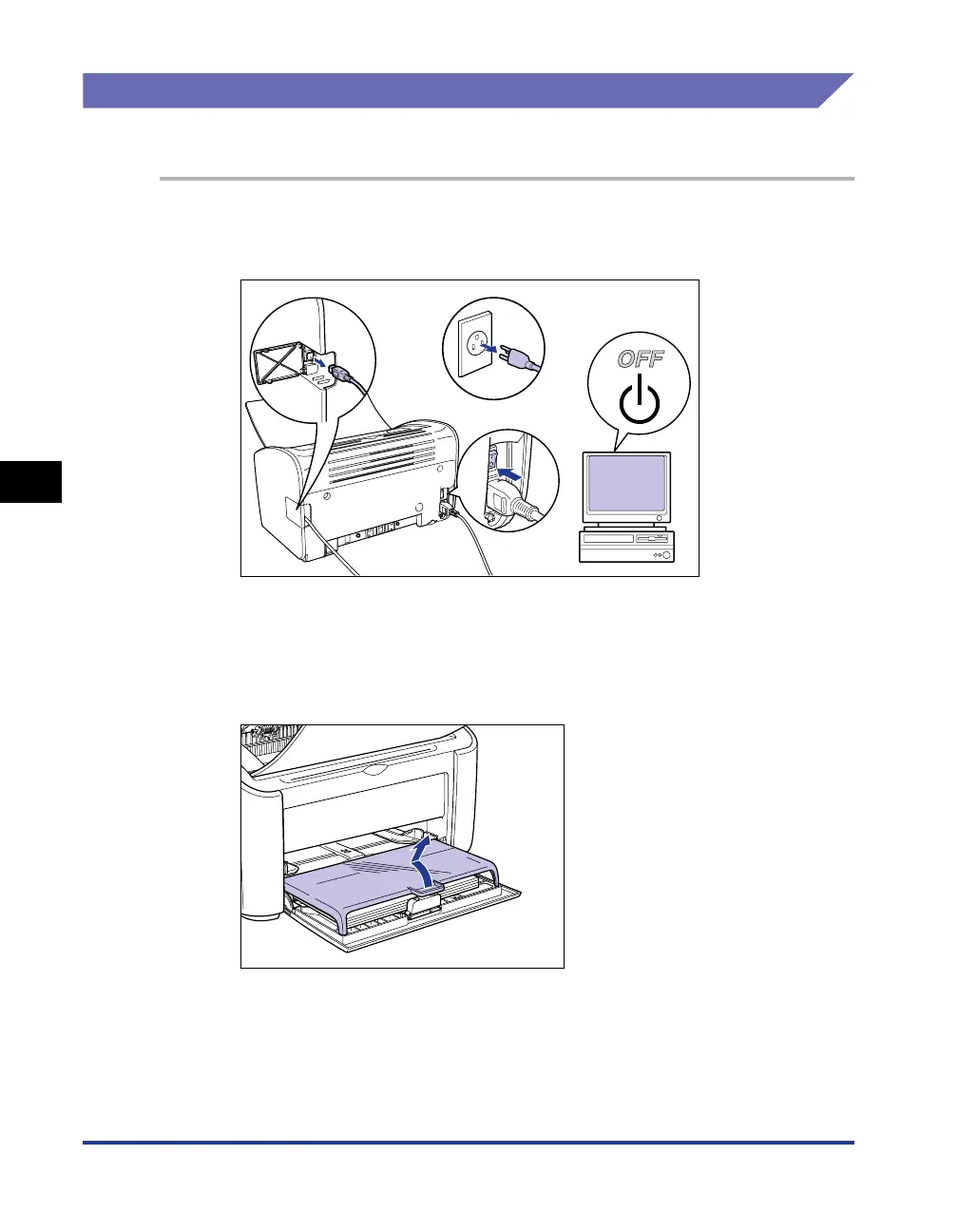 OFF