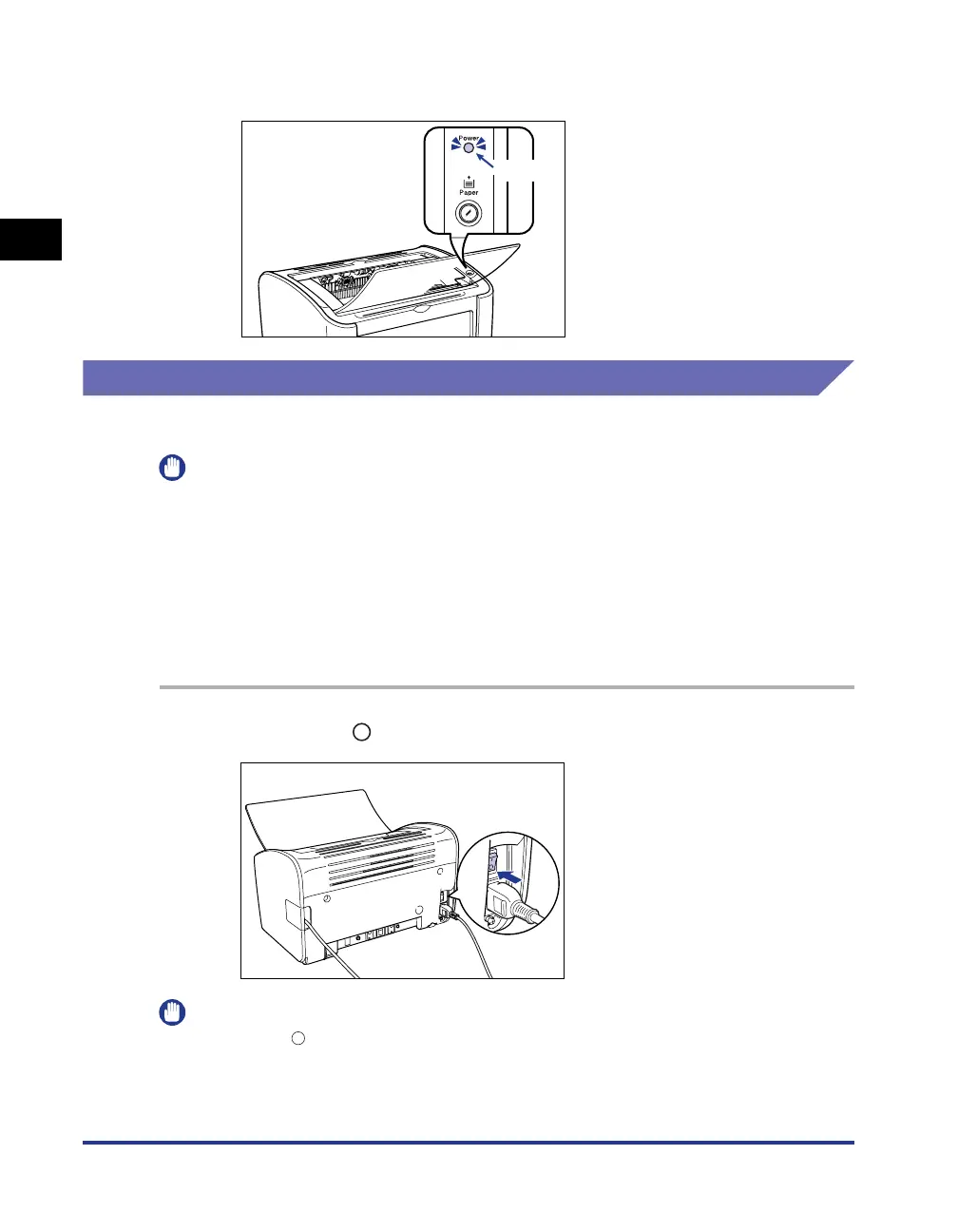 Power

Paper