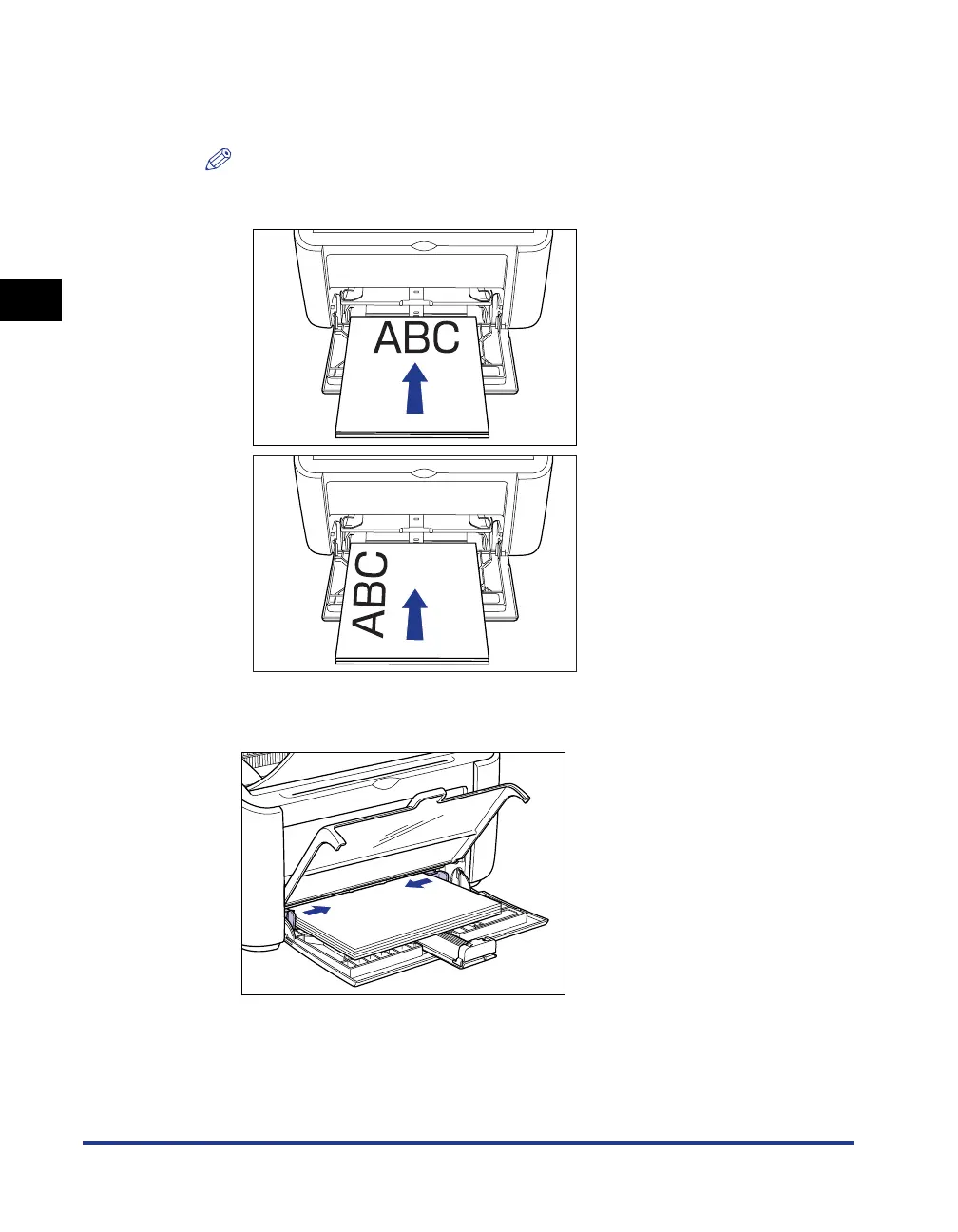 ABC

ABC