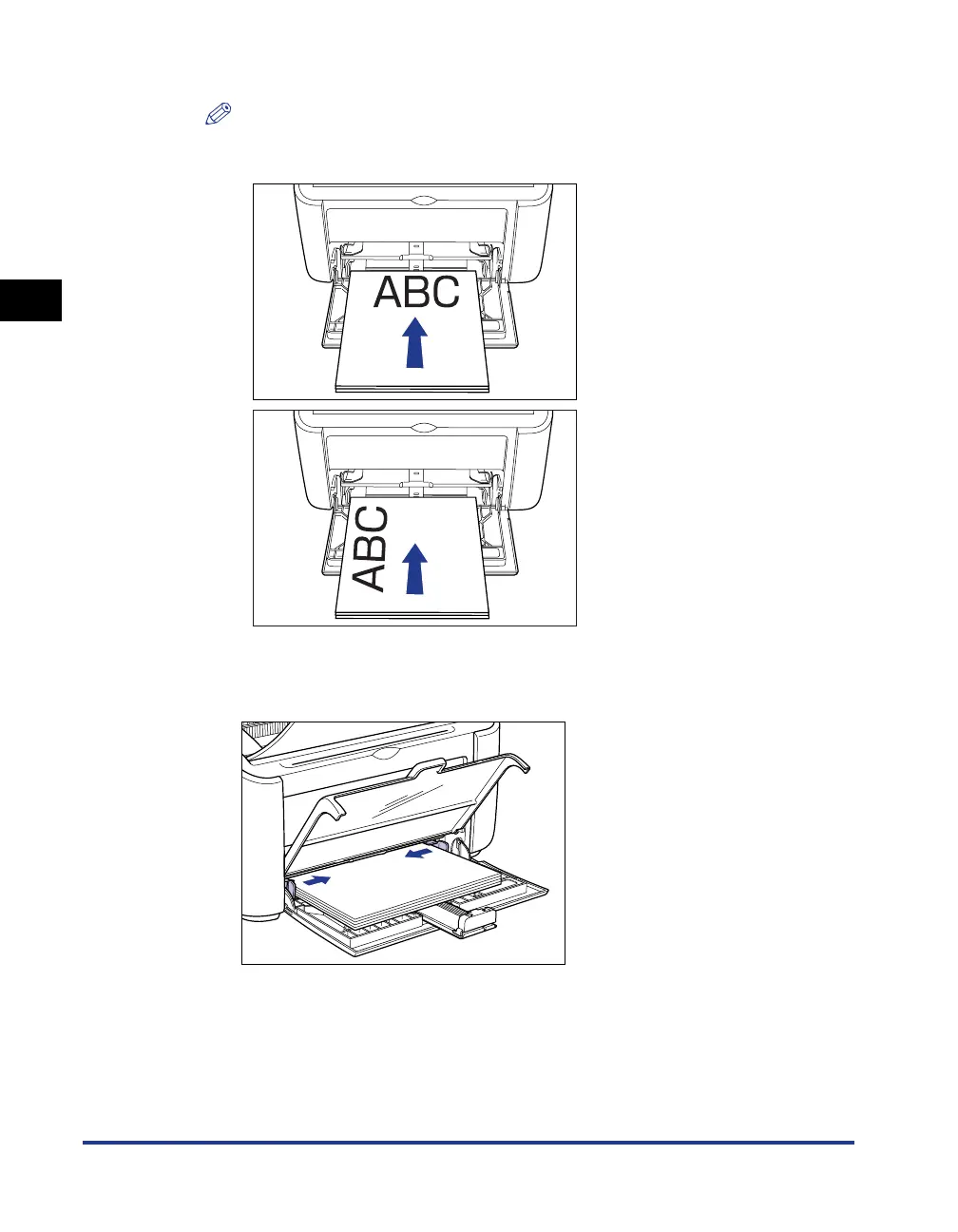 ABC

ABC