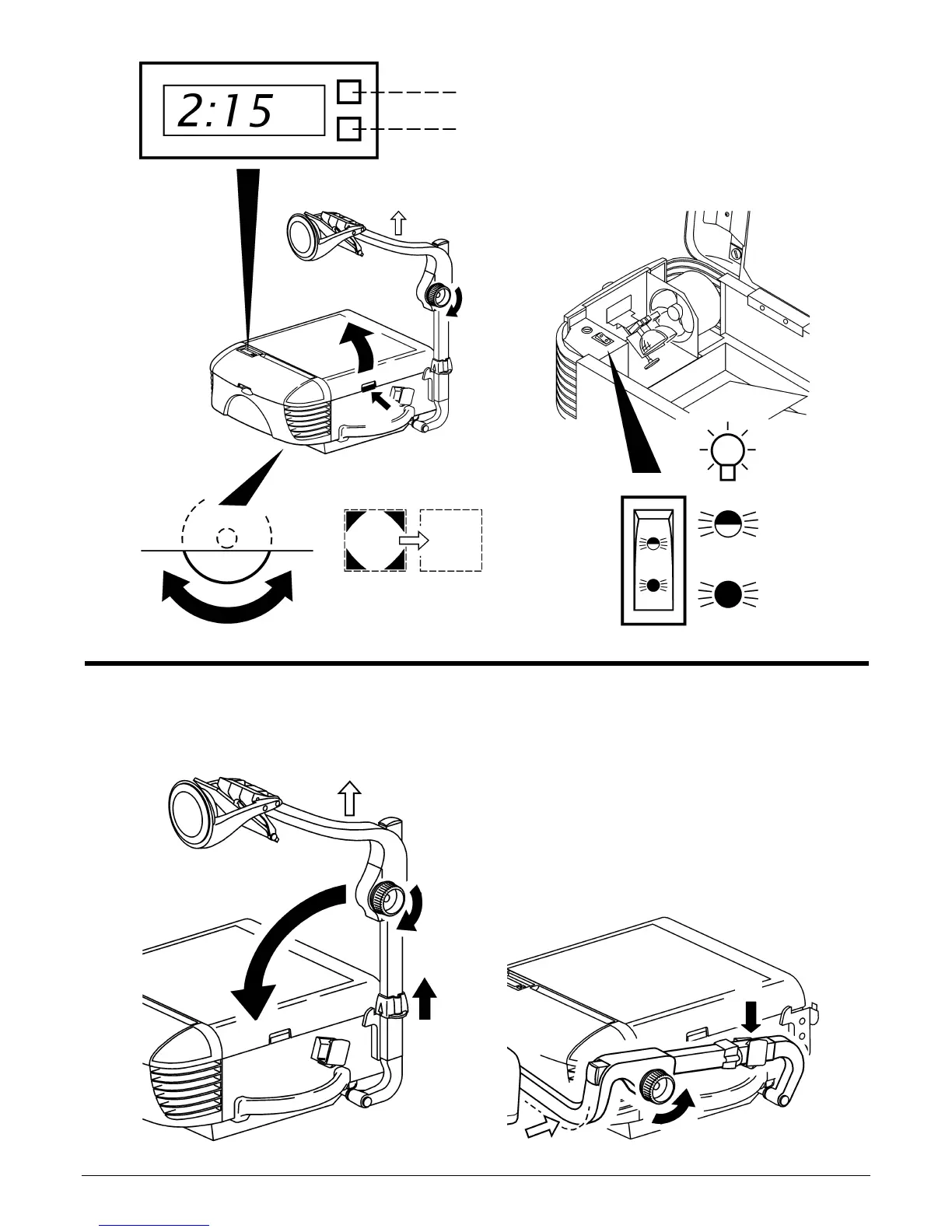 2:15