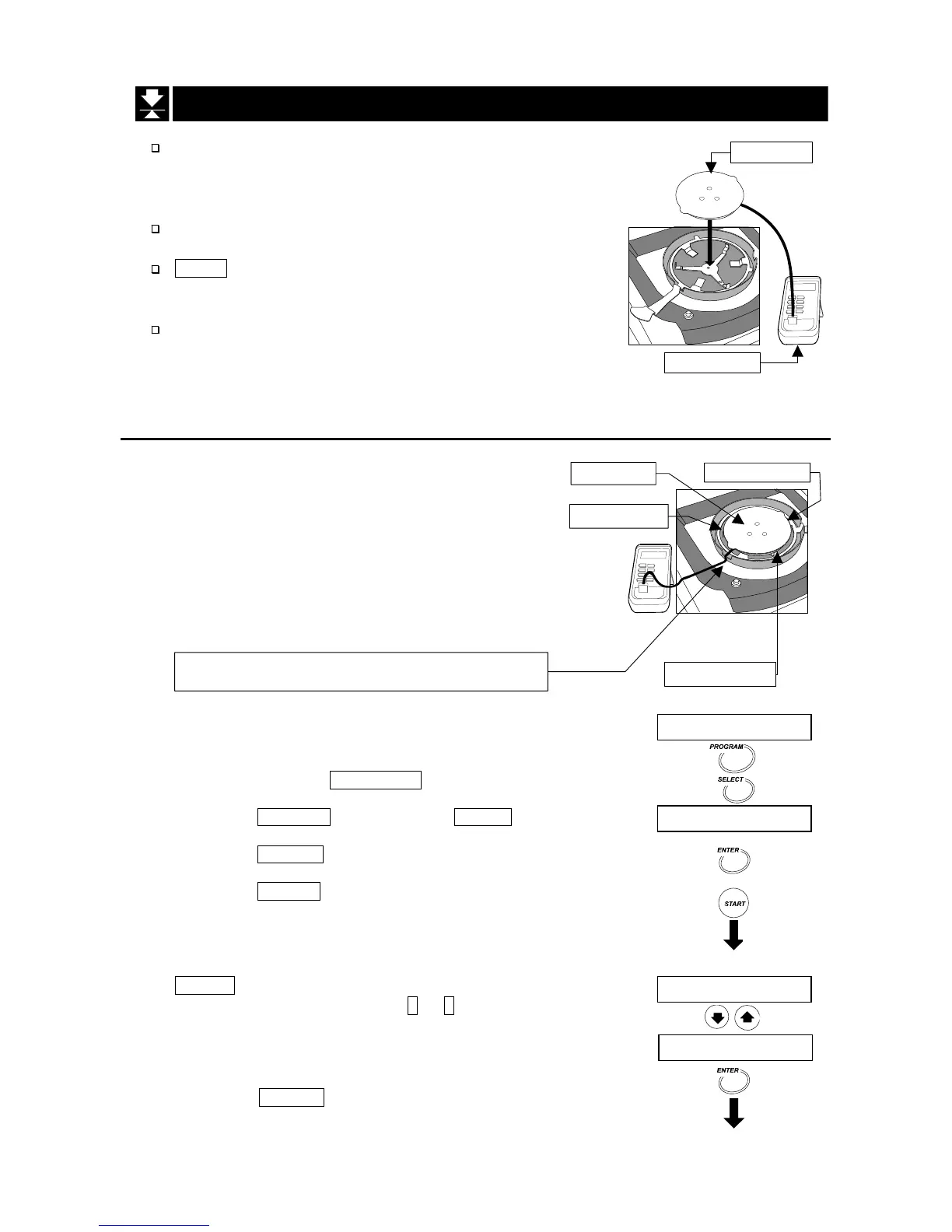 PROGRAM

SELECT

ENTER

START

ENTER