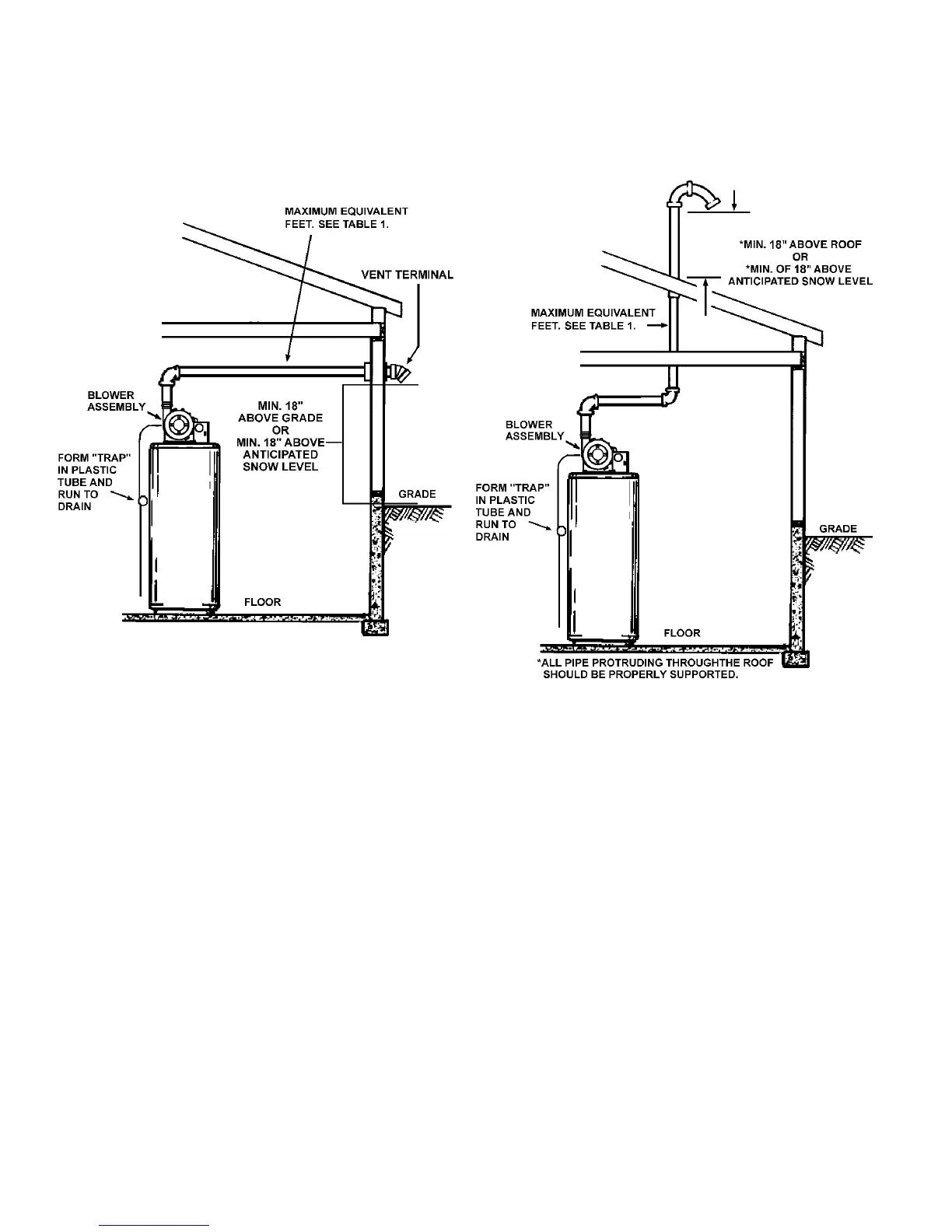 MAXIMUM EQUIVALENT FEET. SEE TABLE 1.

VENT TERMINAL

BLOWER ASSEMBLY

MIN. 18" ABOVE GRADE OR MIN. 18" ABOVE ANTICIPATED SNOW LEVEL

FORM "TRAP" IN PLASTIC TUBE AND RUN TO DRAIN

GRADE

FLOOR

*MIN. 18" ABOVE ROOF OR *MIN. OF 18" ABOVE ANTICIPATED SNOW LEVEL

MAXIMUM EQUIVALENT FEET. SEE TABLE 1.

BLOWER ASSEMBLY

FORM "TRAP" IN PLASTIC TUBE AND RUN TO DRAIN

GRADE

FLOOR

*ALL PIPE PROTRUDING THROUGHTHE ROOF SHOULD BE PROPERLY SUPPORTED.