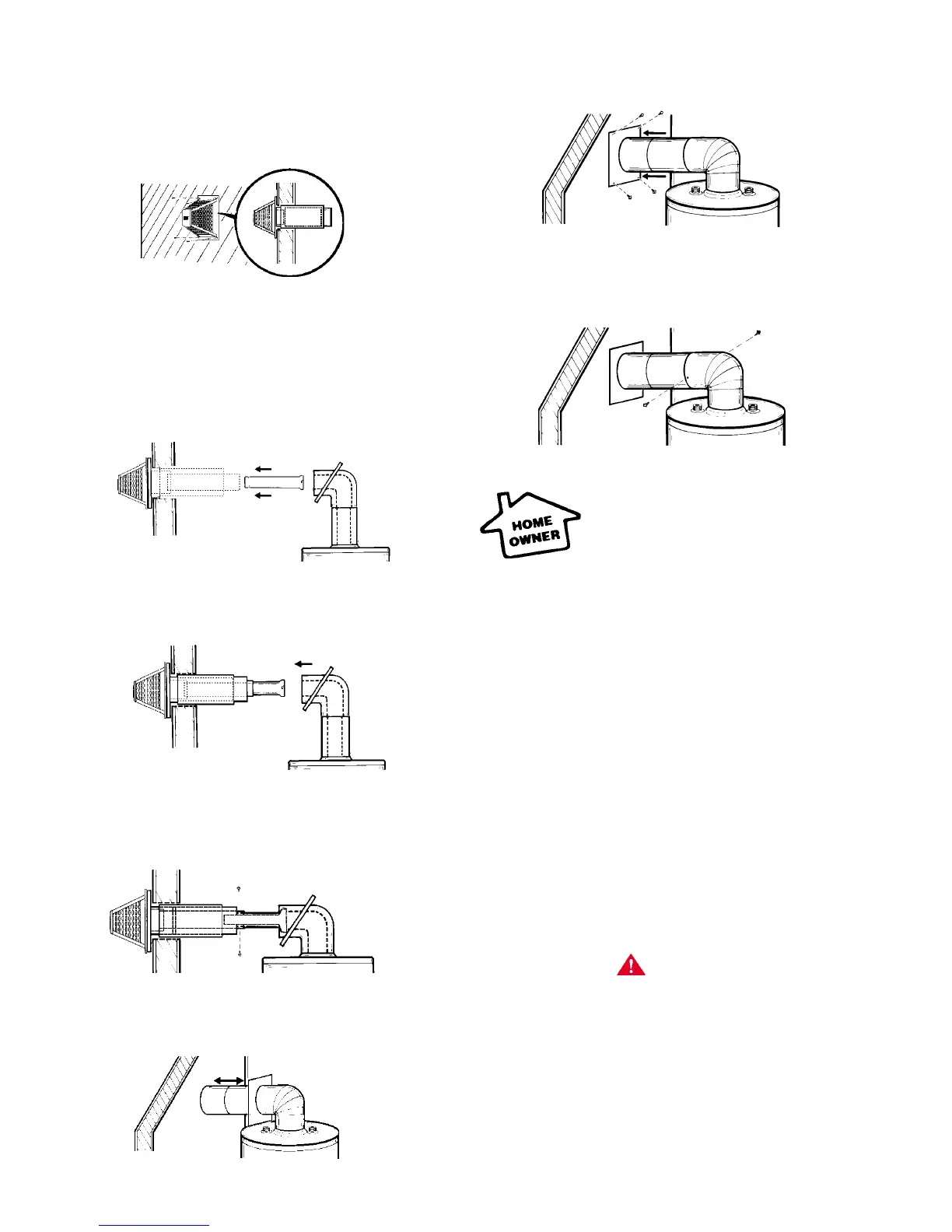 HOME
OWNER