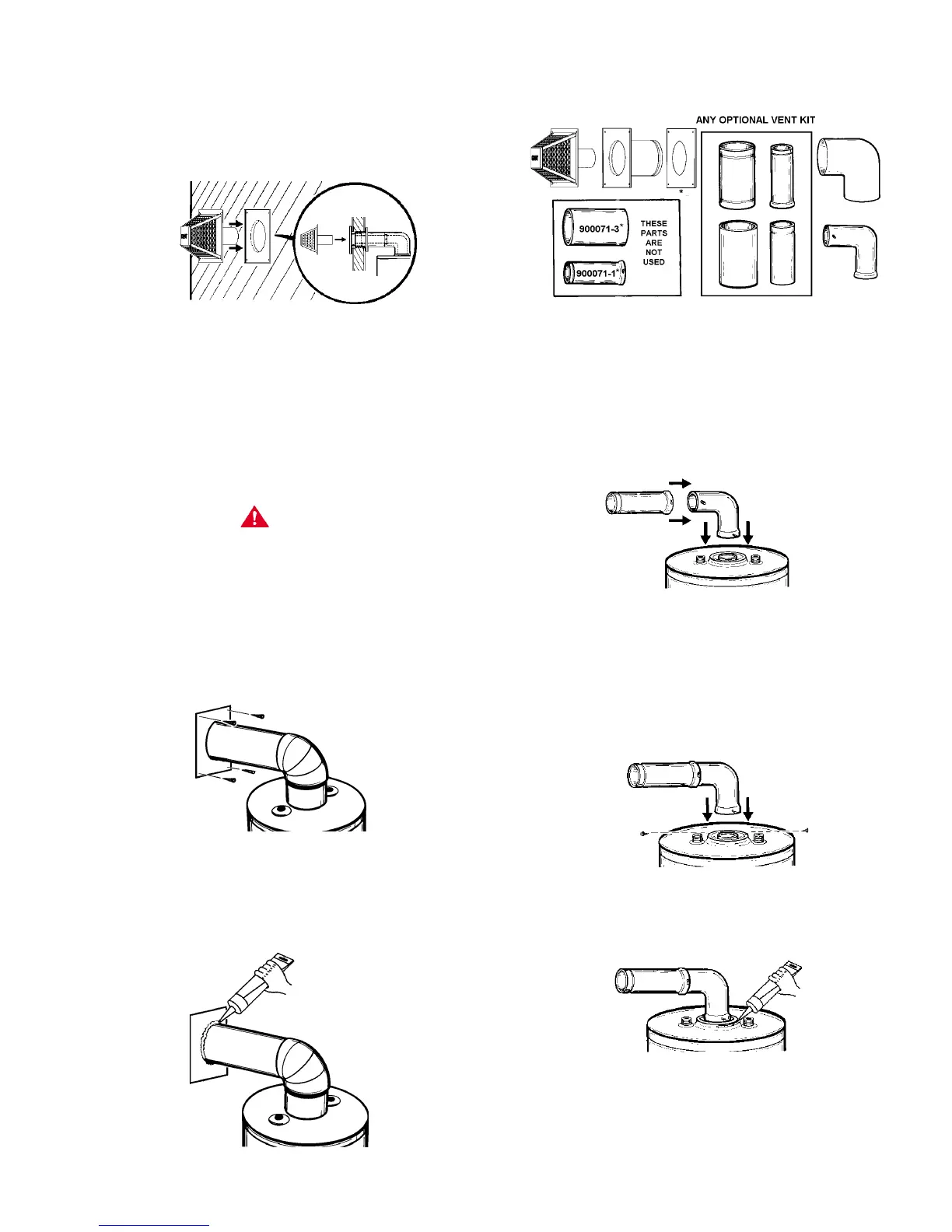 ANY OPTIONAL VENT KIT

900071-3*

900071-1*

THESE PARTS ARE NOT USED

*