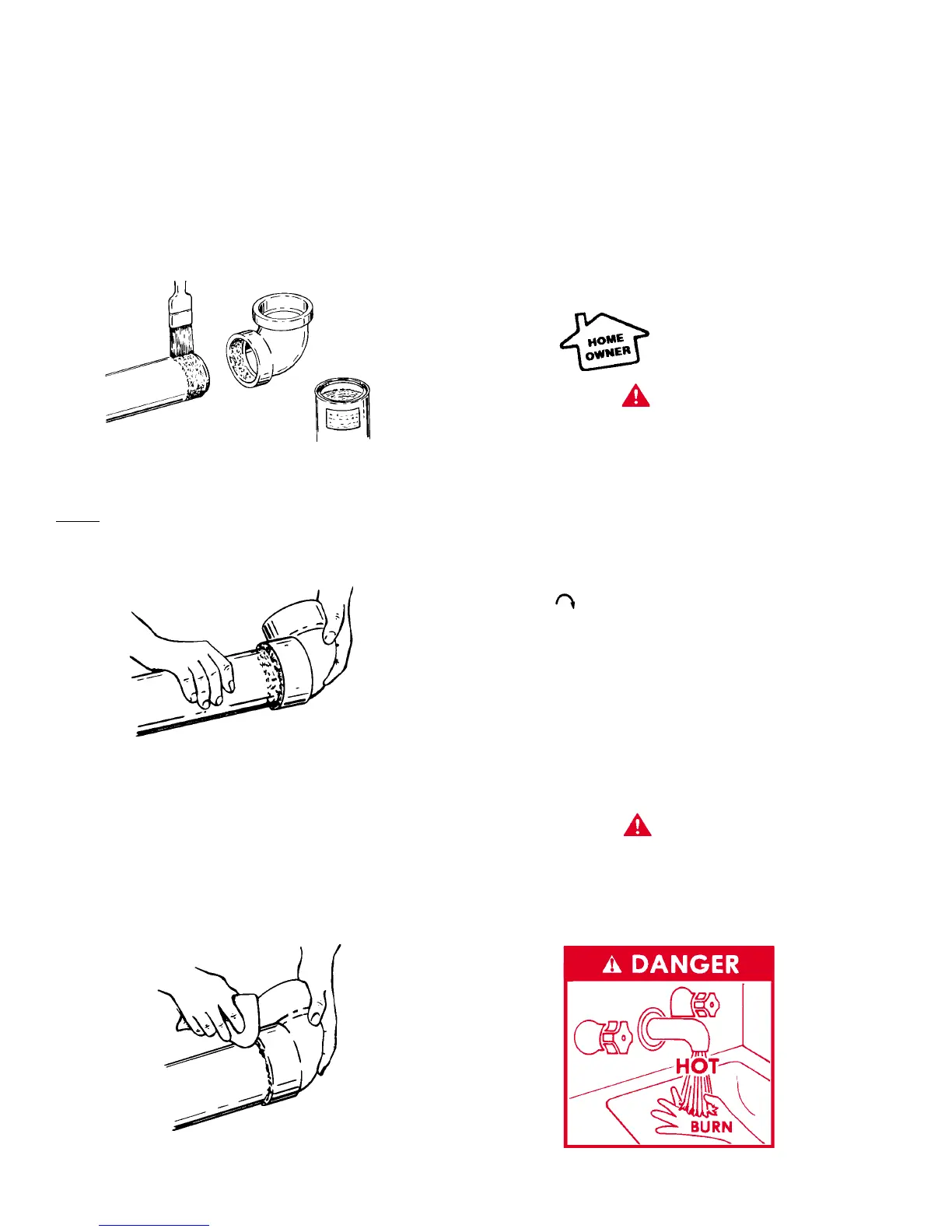 HOME OWNER

DANGER

HOT

BURN