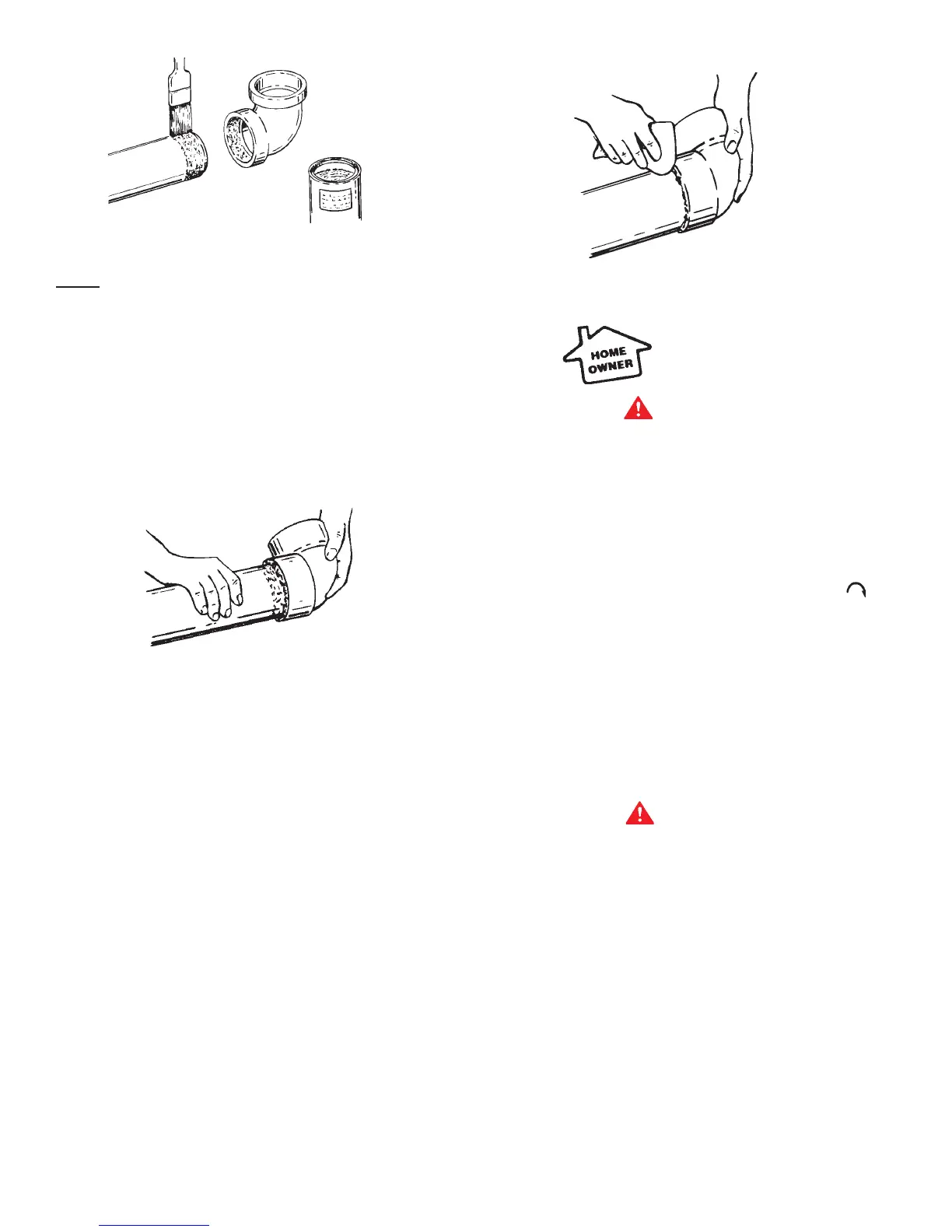 HOME OWNER