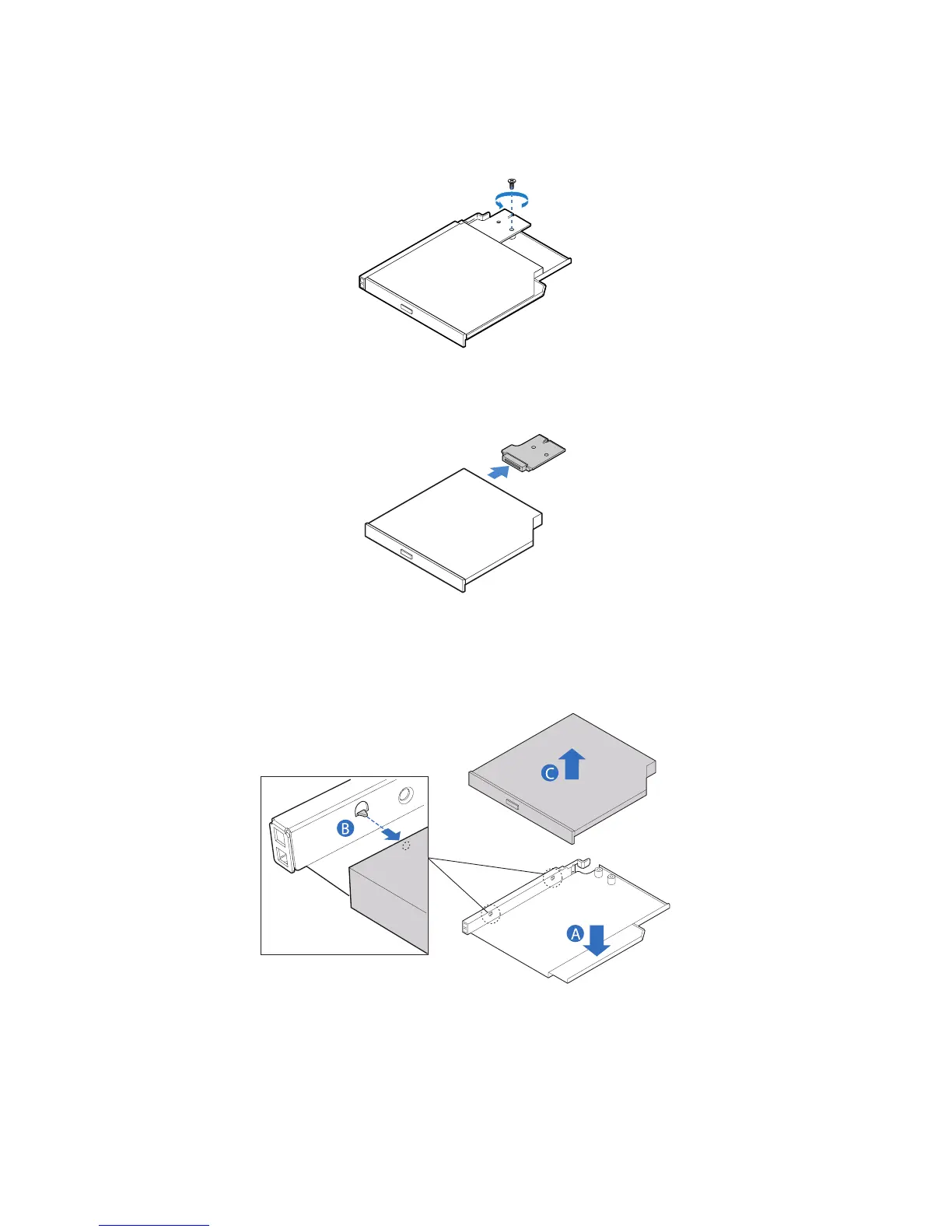 C

B

A