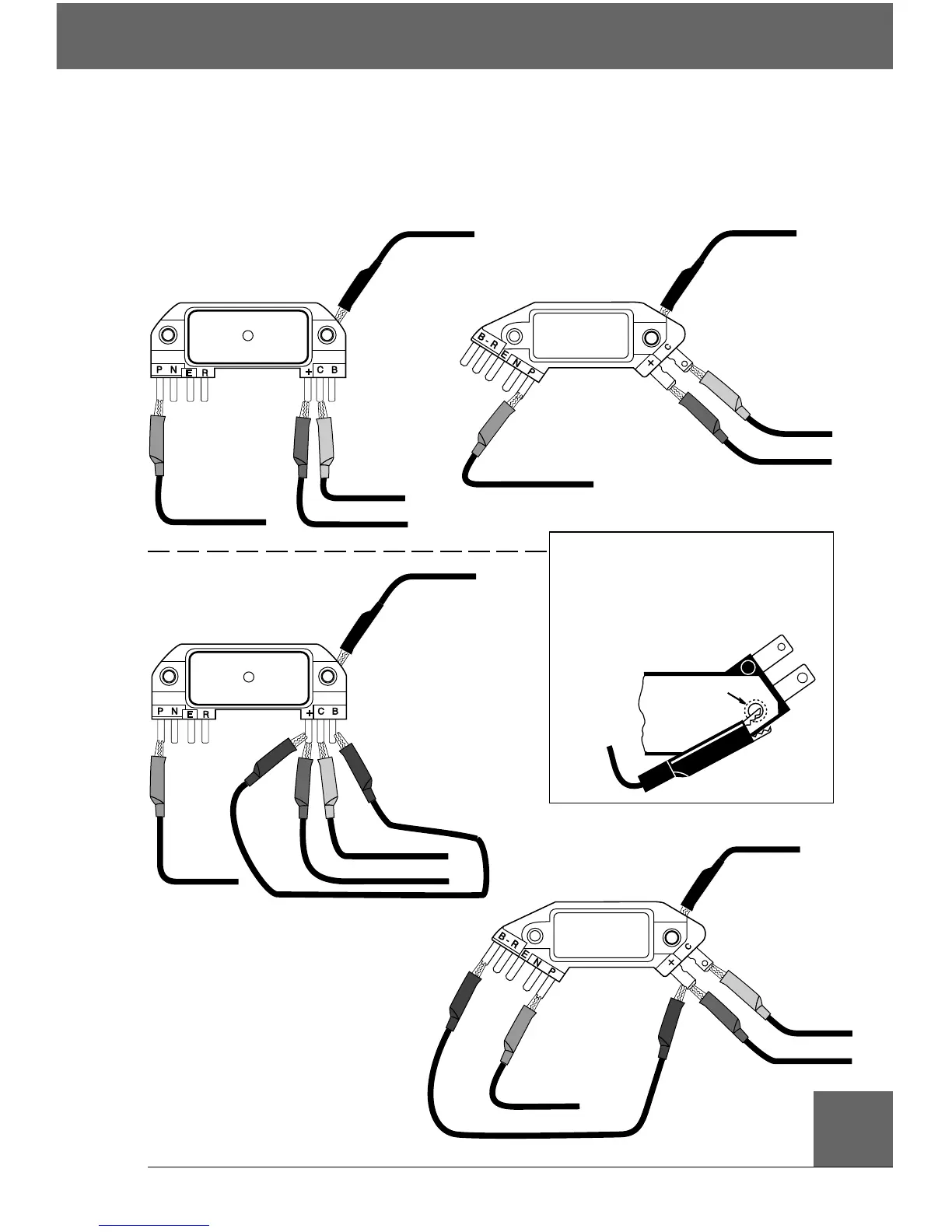 P N E R + C B

B - R E N P + C

P N E R + C B

B - R E N P + C