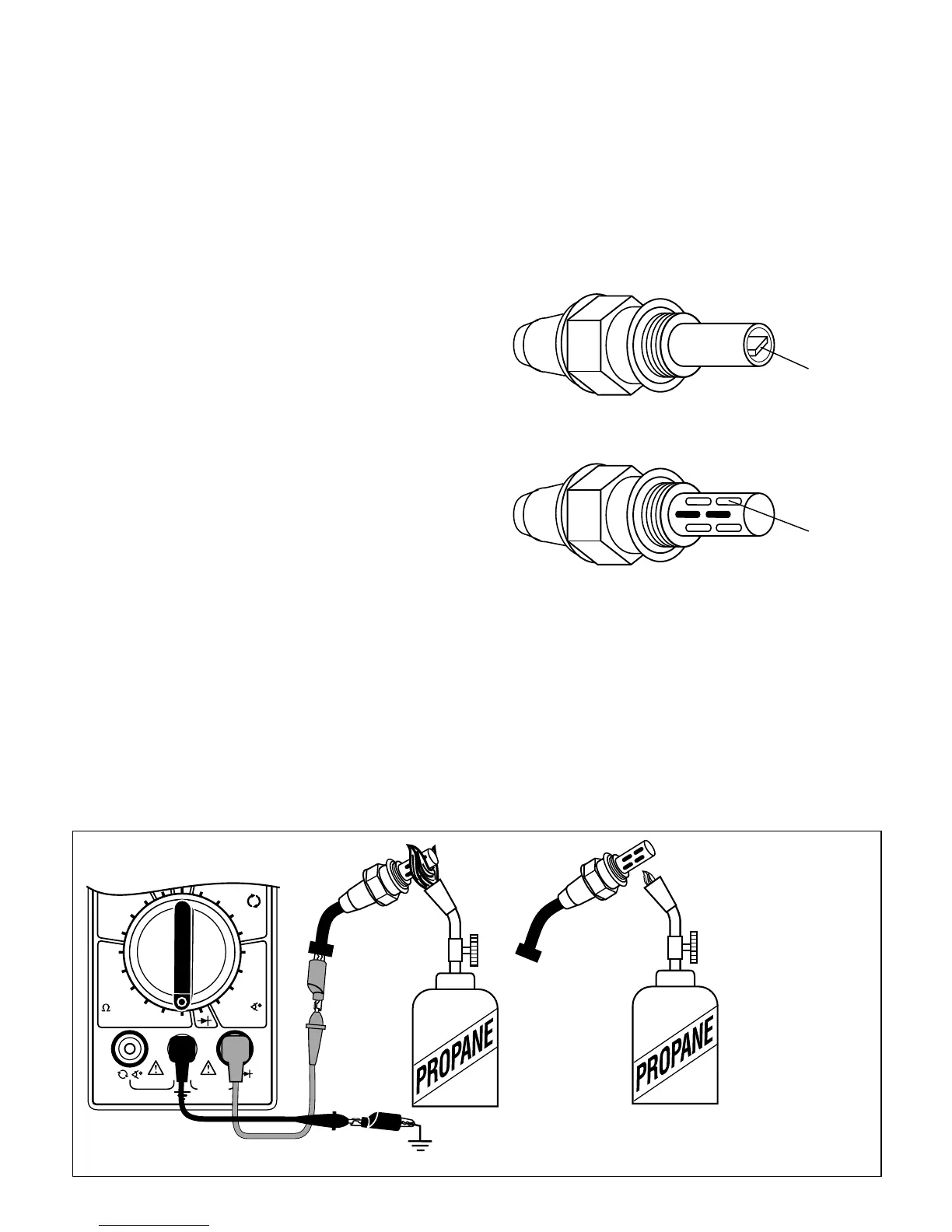 $\Omega$

PROPANE

PROPANE