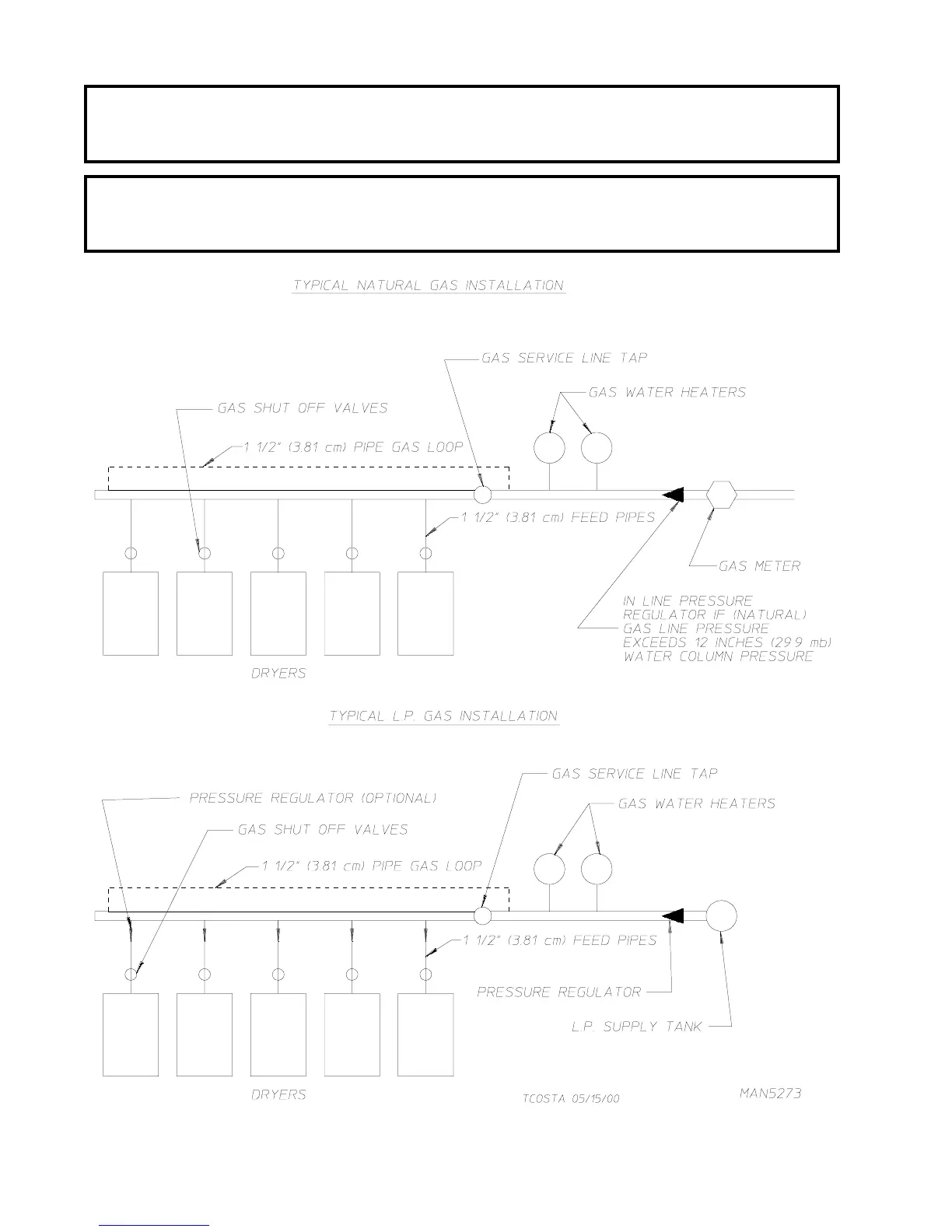 TYPICAL NATURAL GAS INSTALLATION

GAS SERVICE LINE TAP

GAS WATER HEATERS

GAS SHUT OFF VALVES

1 1/2" (3.81 cm) PIPE GAS LOOP

1 1/2" (3.81 cm) FEED PIPES

GAS METER

IN LINE PRESSURE REGULATOR IF (NATURAL) GAS LINE PRESSURE EXCEEDS 12 INCHES (29.9 mb) WATER COLUMN PRESSURE

DRYERS

TYPICAL L.P. GAS INSTALLATION

GAS SERVICE LINE TAP

PRESSURE REGULATOR (OPTIONAL)

GAS WATER HEATERS

GAS SHUT OFF VALVES

1 1/2" (3.81 cm) PIPE GAS LOOP

1 1/2" (3.81 cm) FEED PIPES

PRESSURE REGULATOR

L.P. SUPPLY TANK

DRYERS

TCOSTA 05/15/00

MAN5273