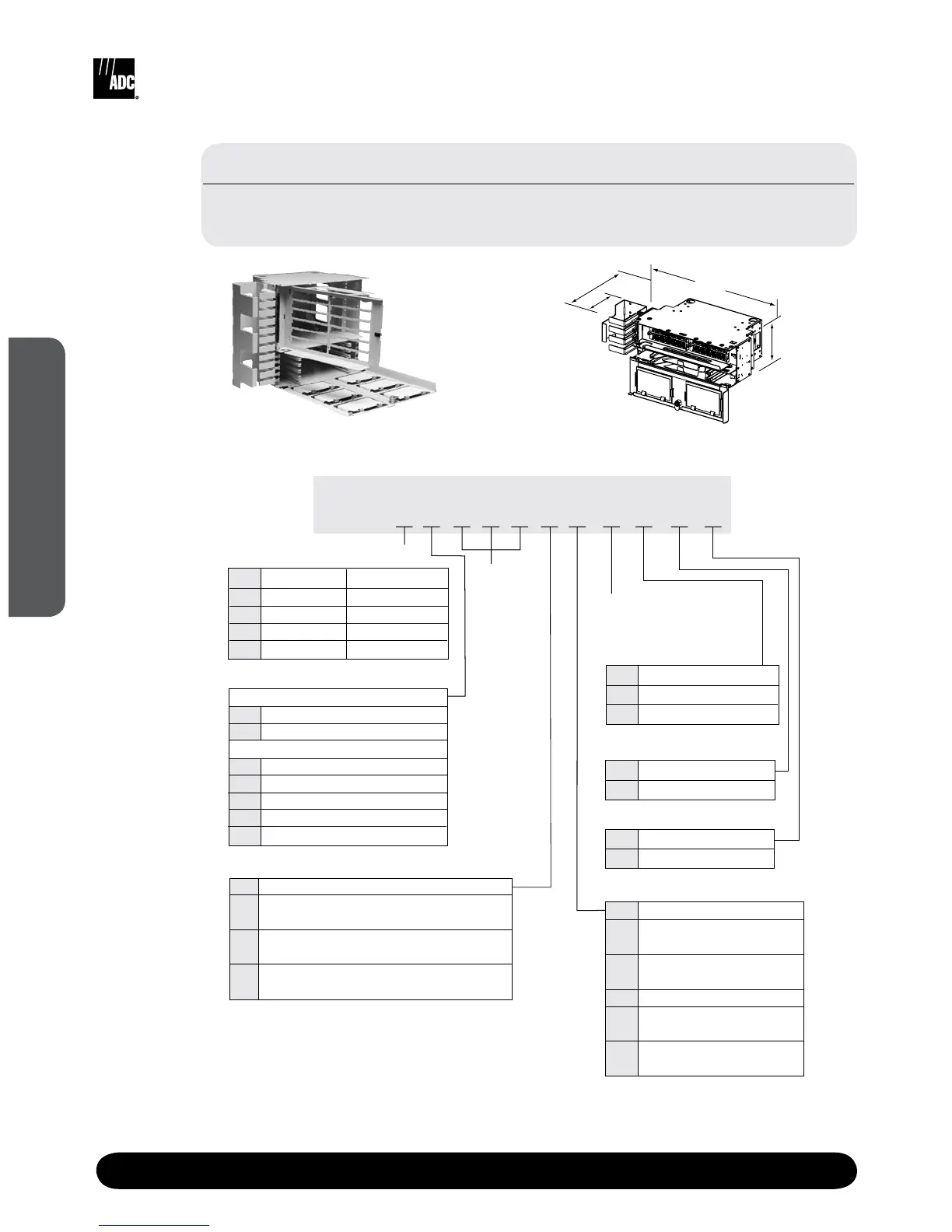 ADC