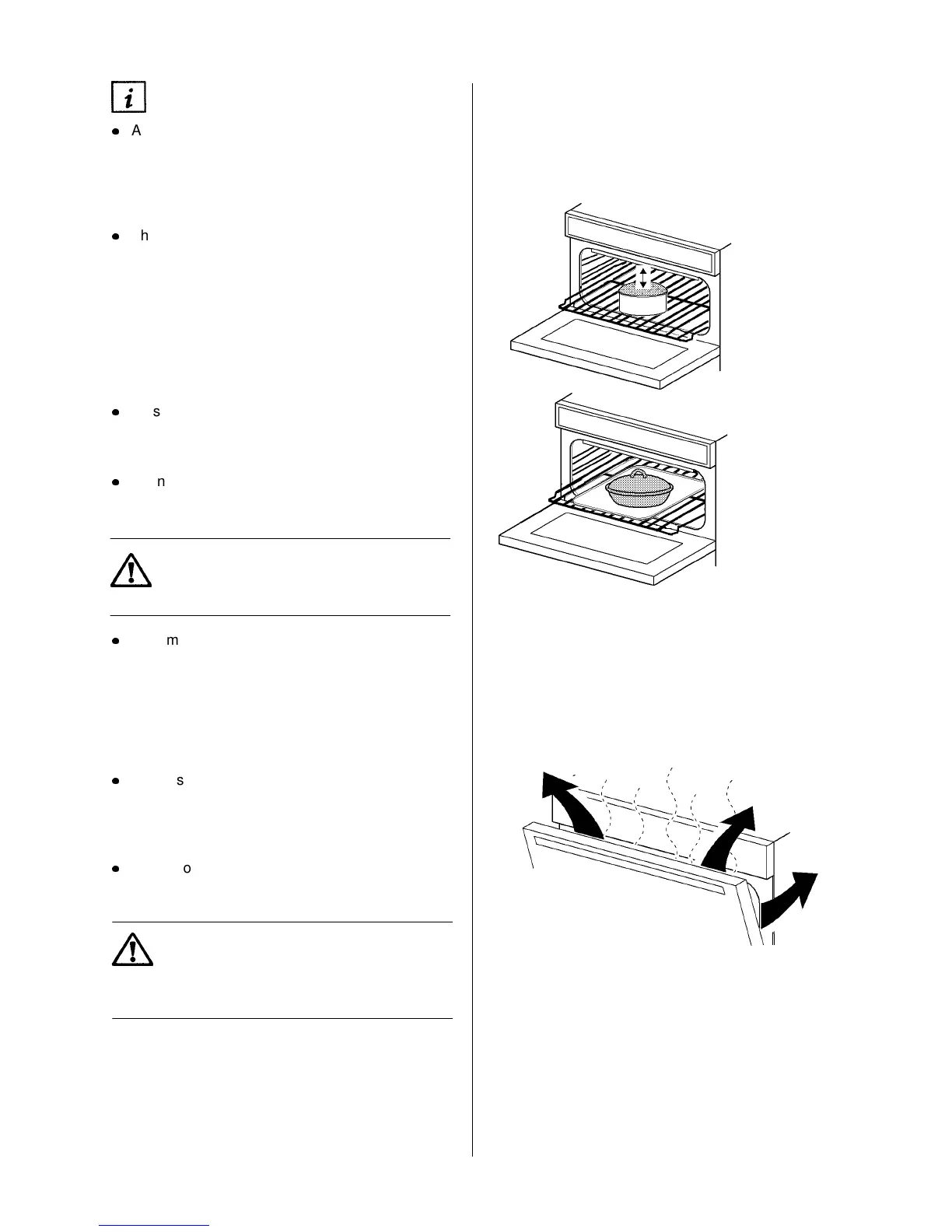 A

h

s

n

m

s

o