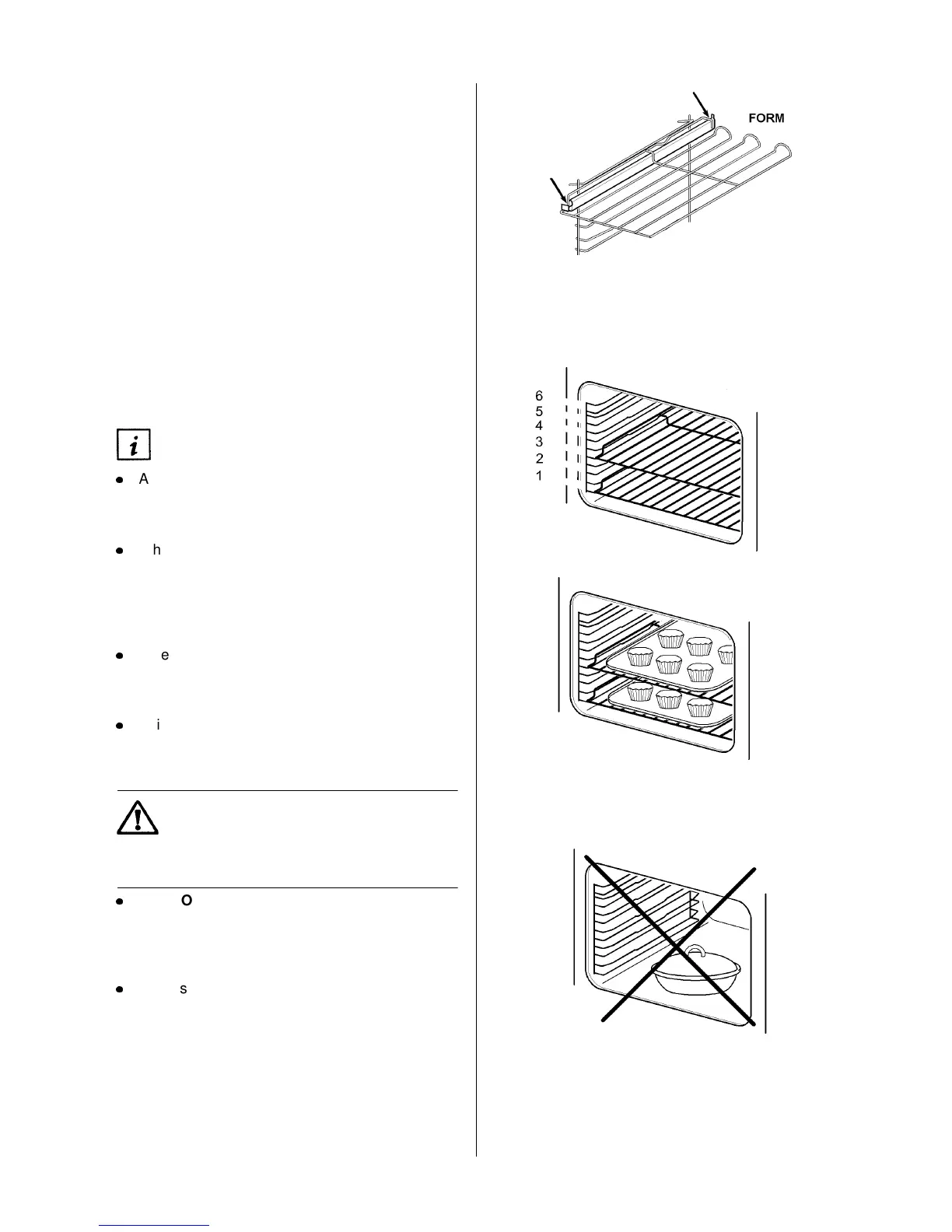 FORM

6
5
4
3
2
1

A

h

e

i

O

s