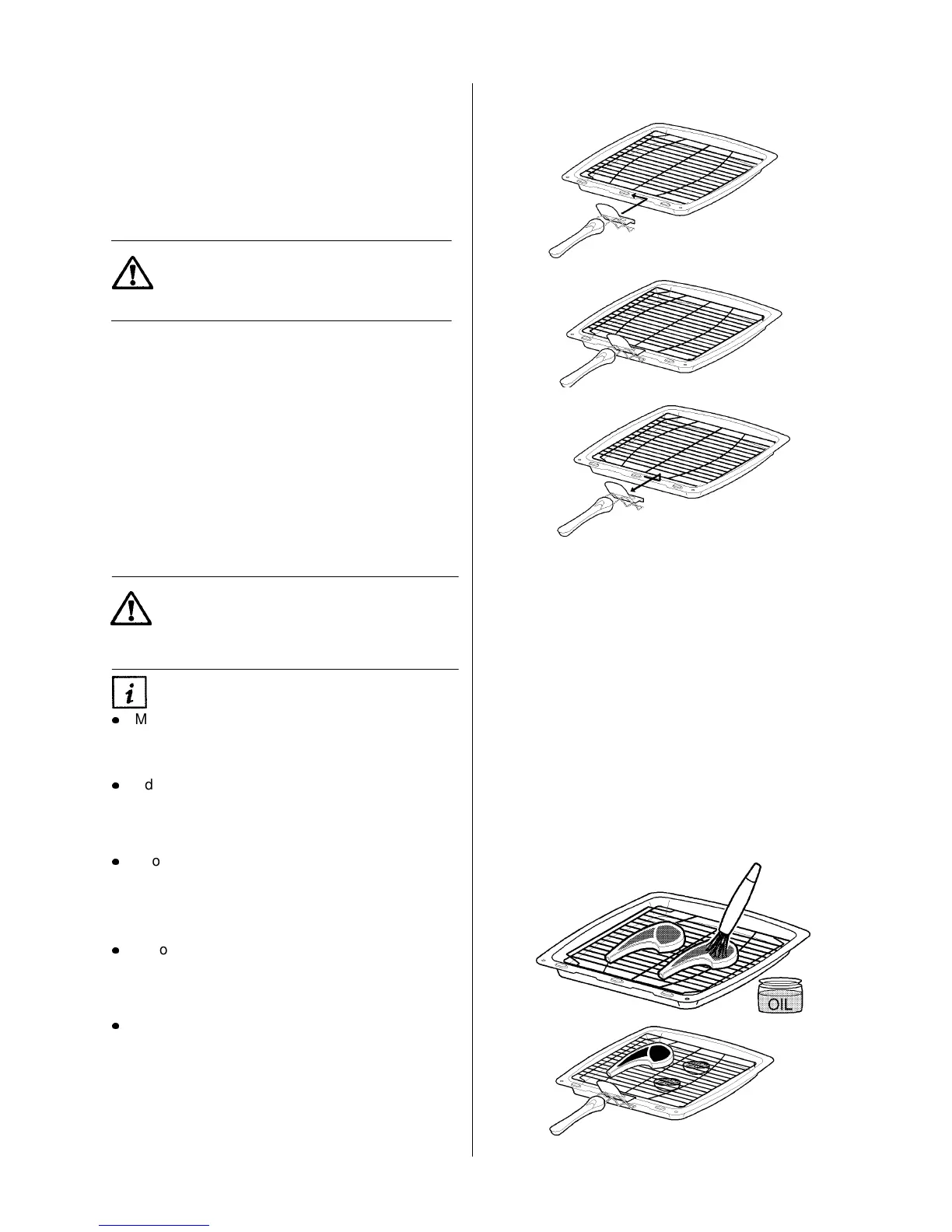 M

d

o

o

OIL