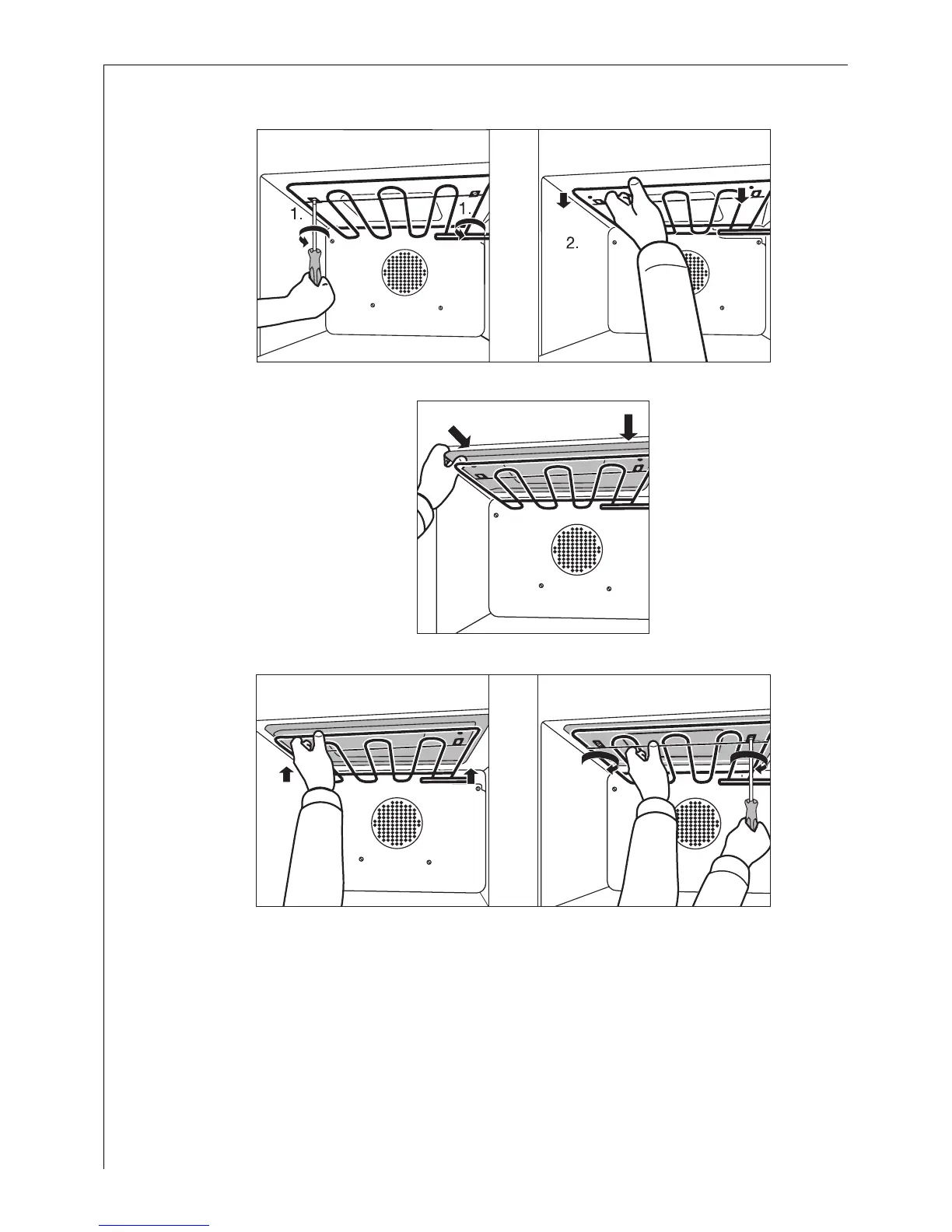 1.

1.

2.