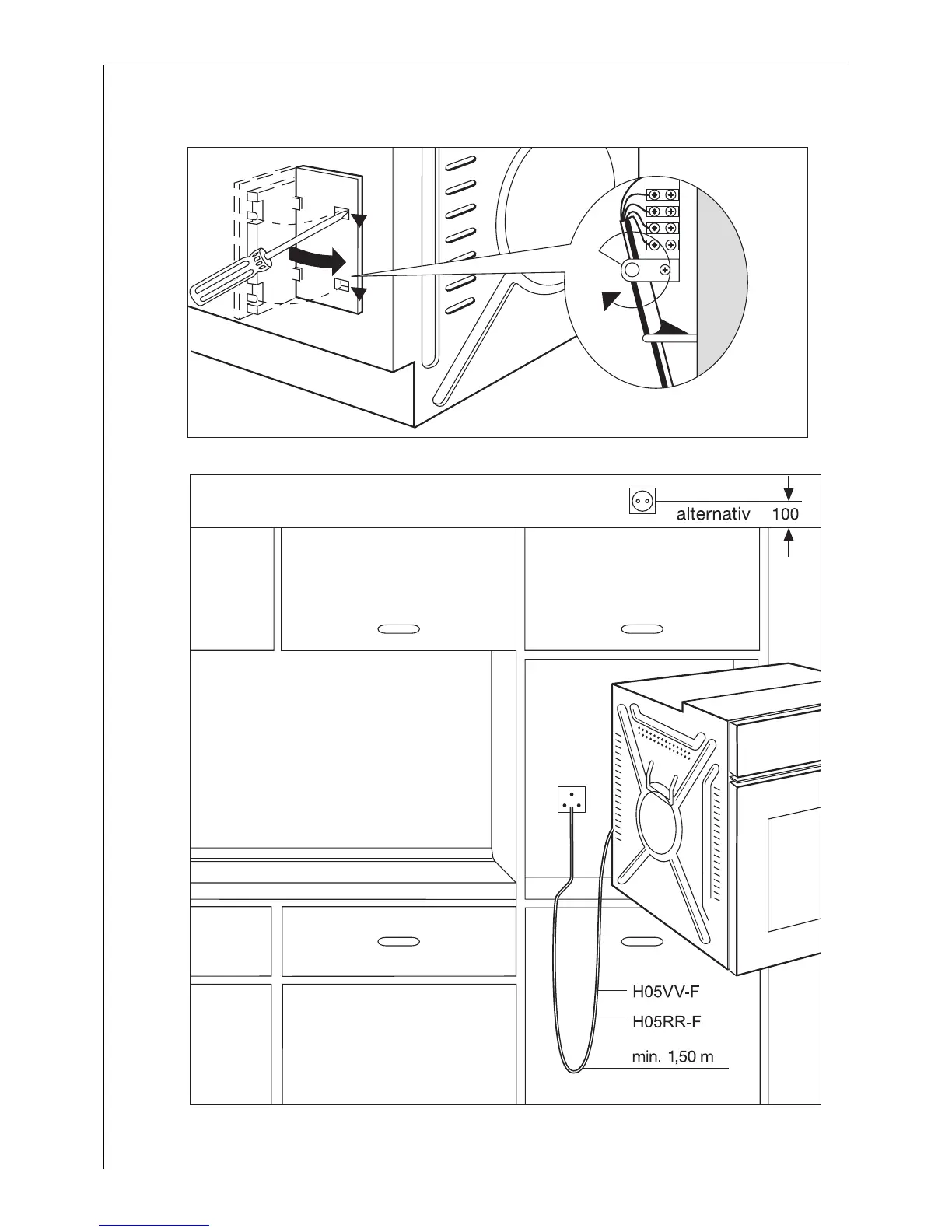 alternativ 100

H05VV-F

H05RR-F

min. 1,50 m