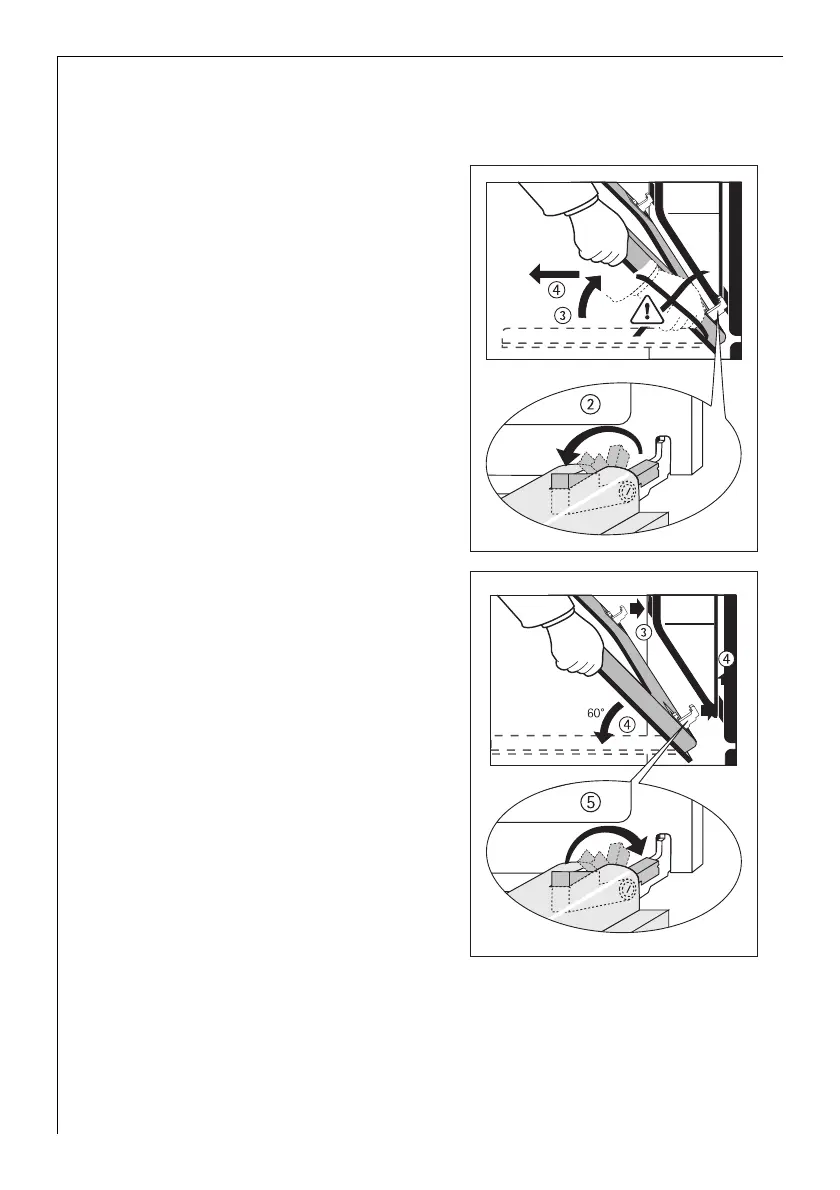 ④

③

②

③

④

60°

④

⑤