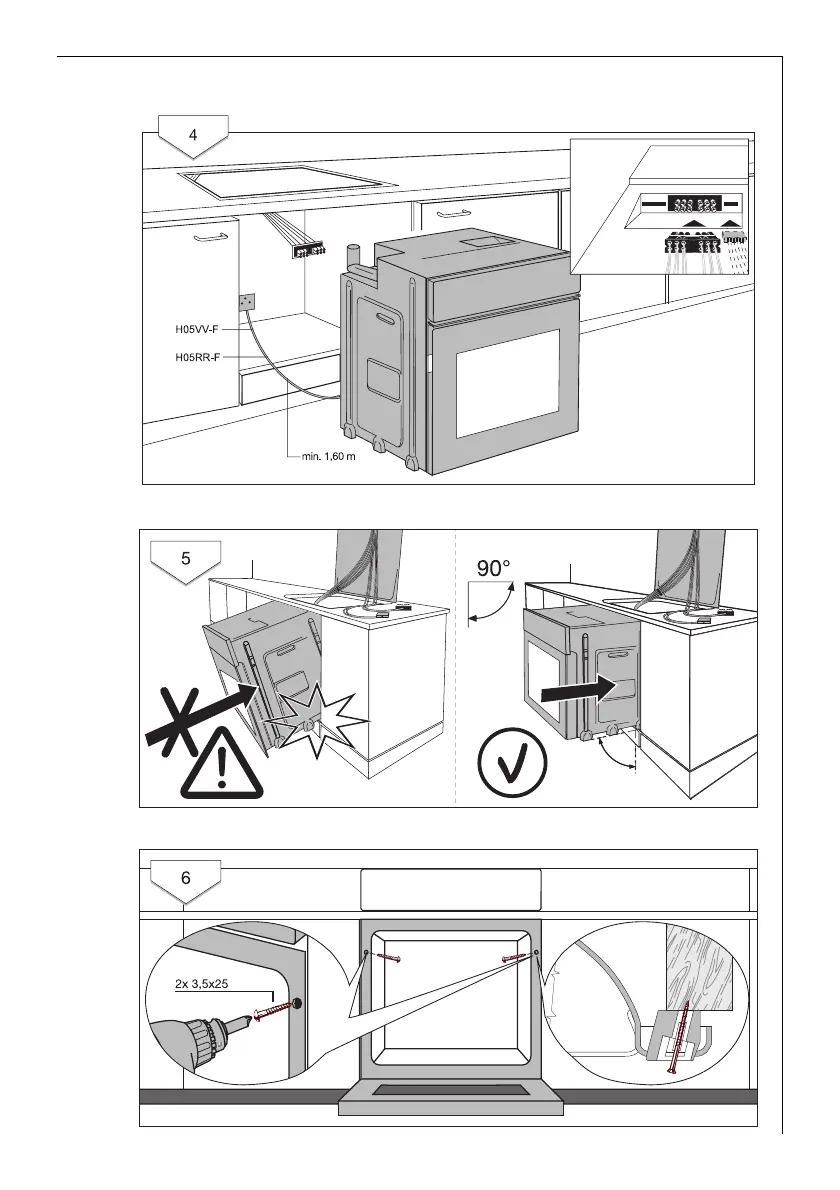 4

H05VV-F

H05RR-F

min. 1,60 m

5

90°

6

2x 3,5x25