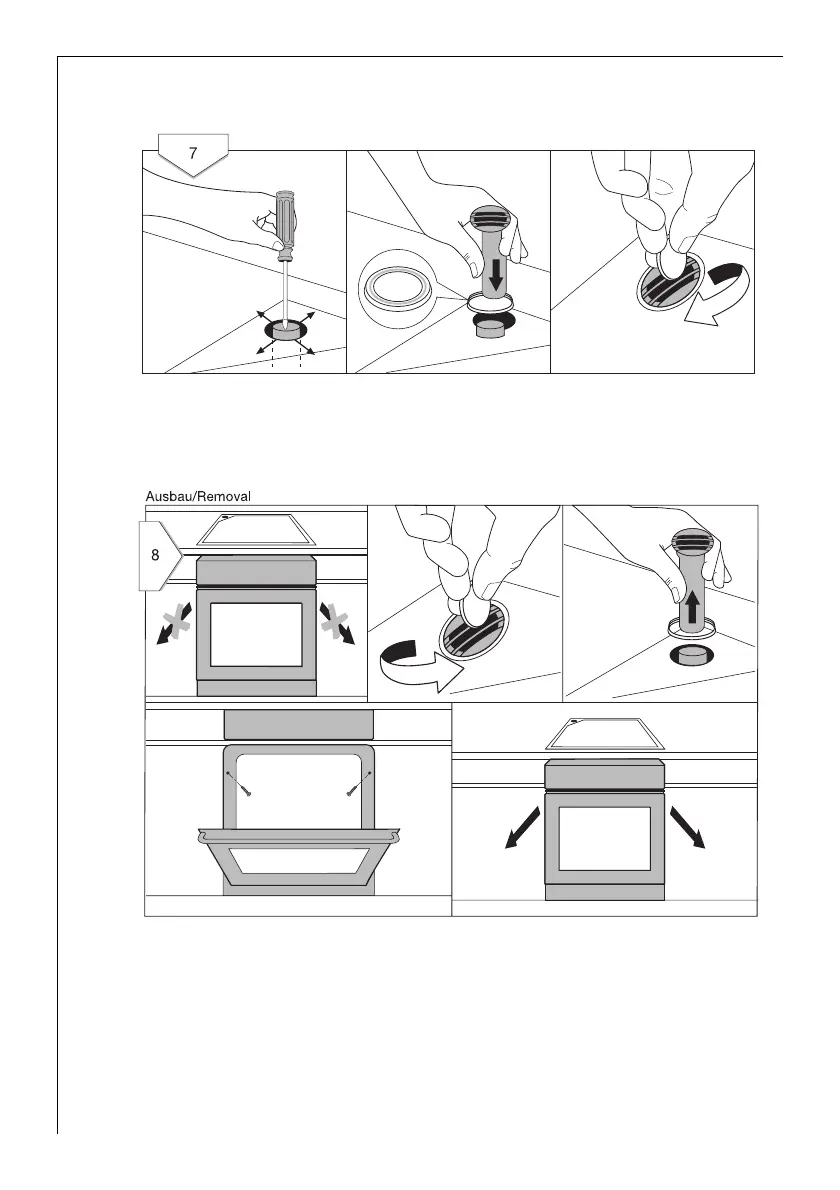 7

Ausbau/Removal

8