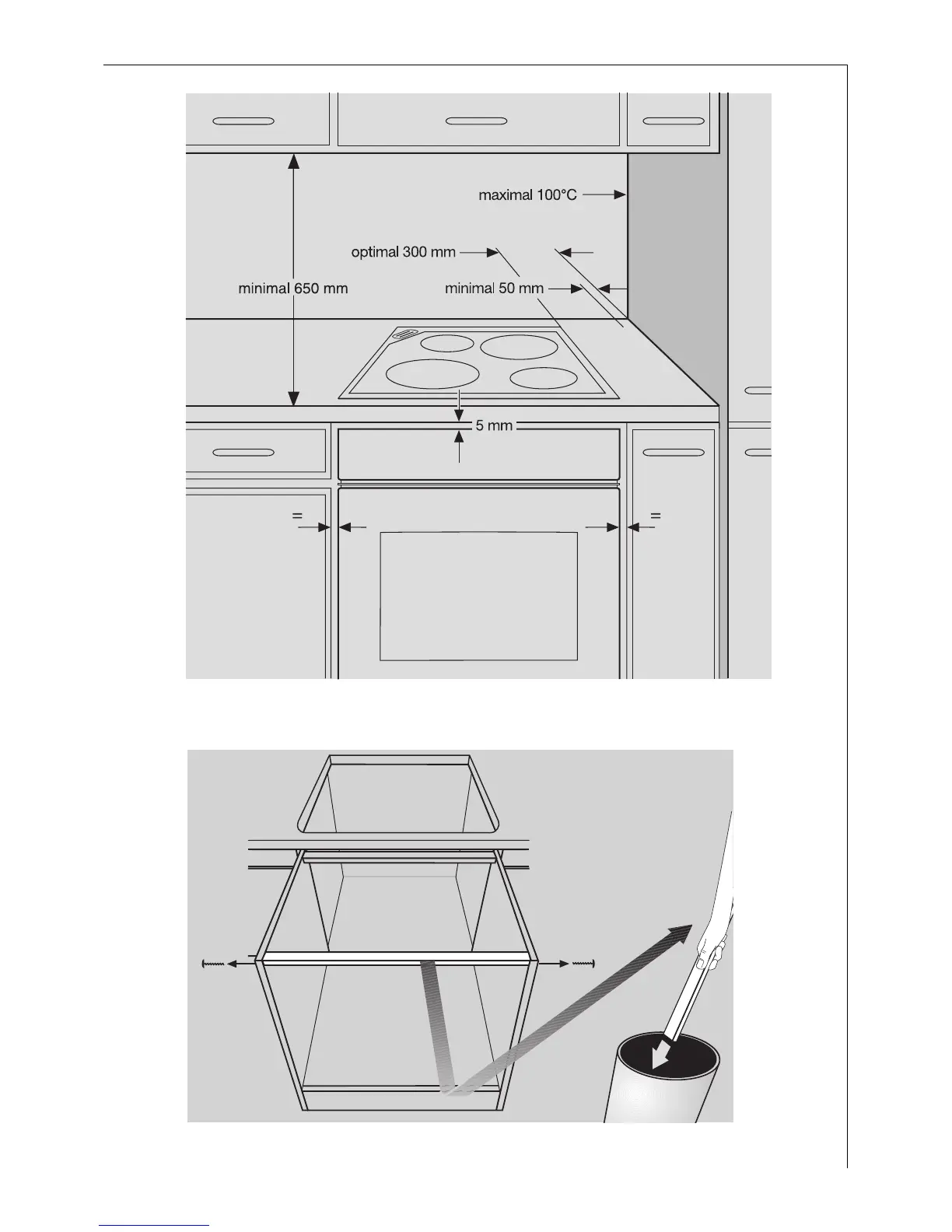 maximal 100°C

optimal 300 mm

minimal 650 mm

minimal 50 mm

5 mm

=

=