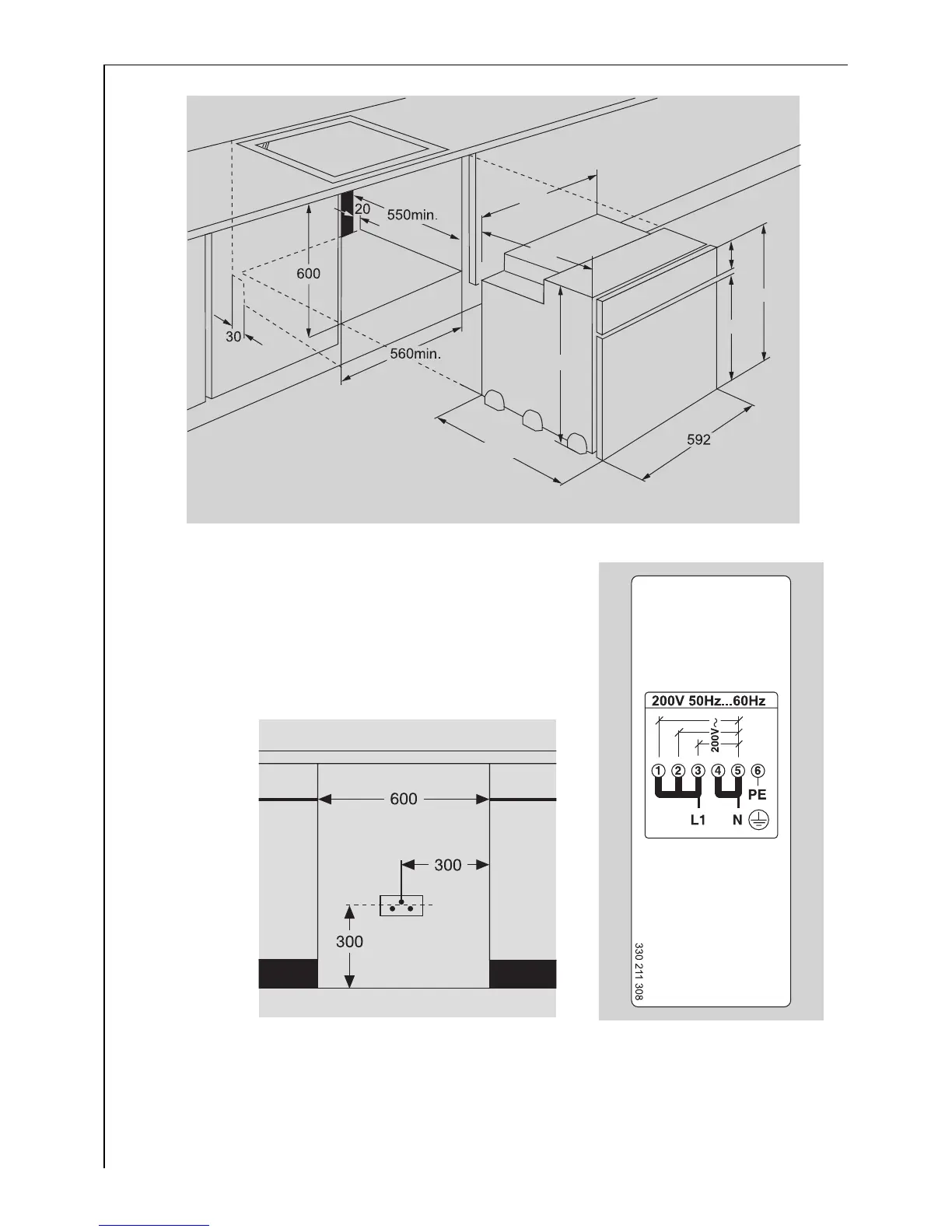 20
550min.
600
30
560min.
592

600
300
300

200V 50Hz...60Hz
200V ~
1 2 3 4 5 6
PE
L1 N
330 211 308