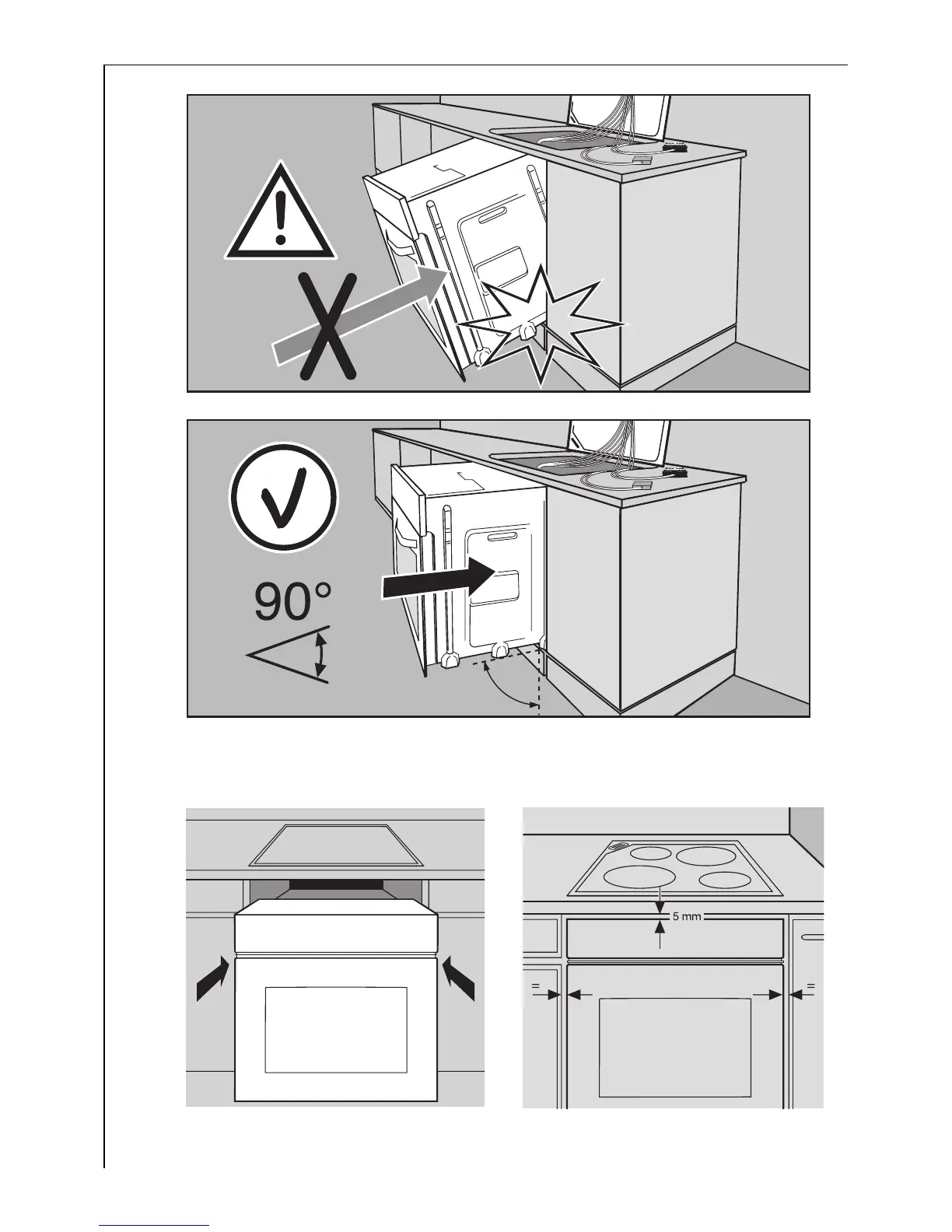 90°

5 mm

=

=