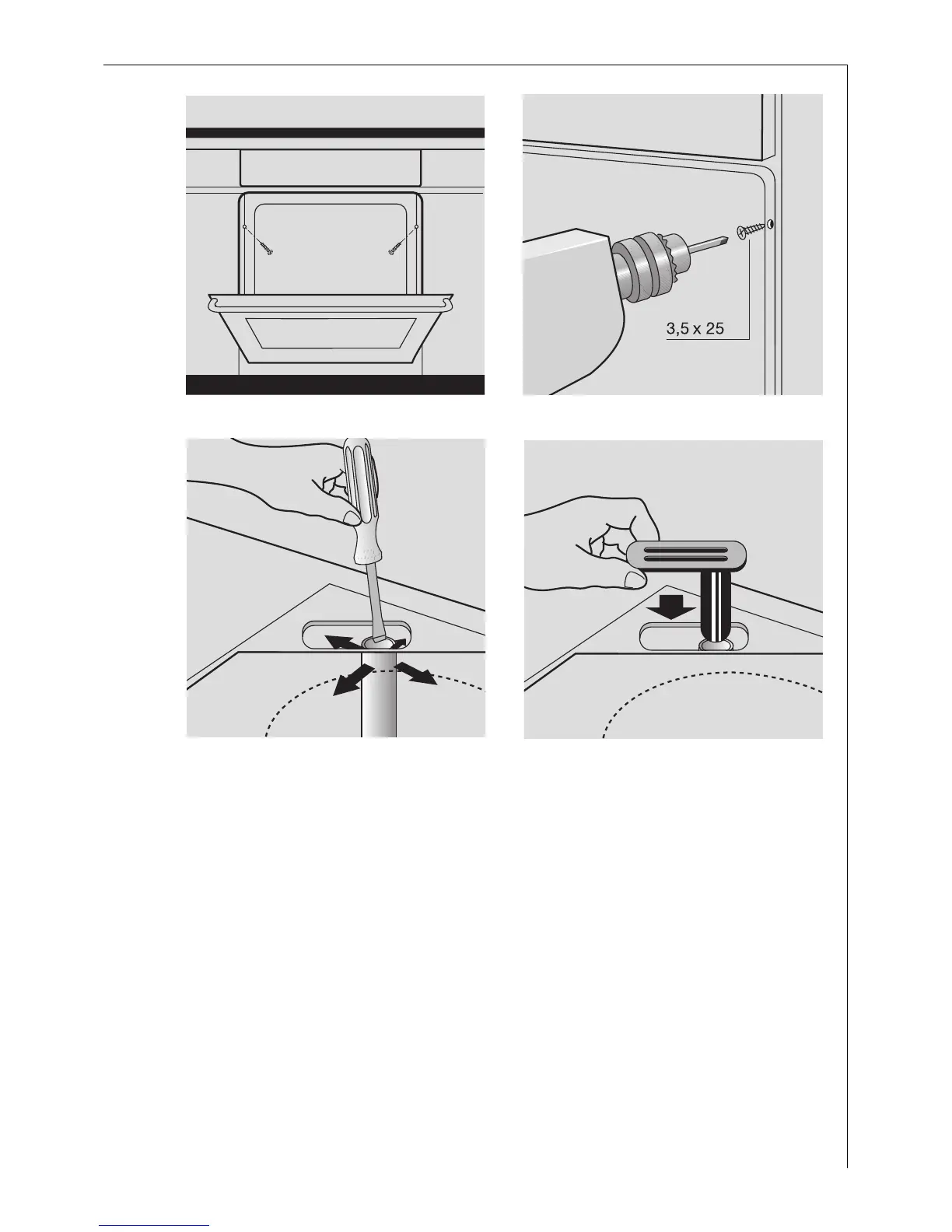 3,5 x 25