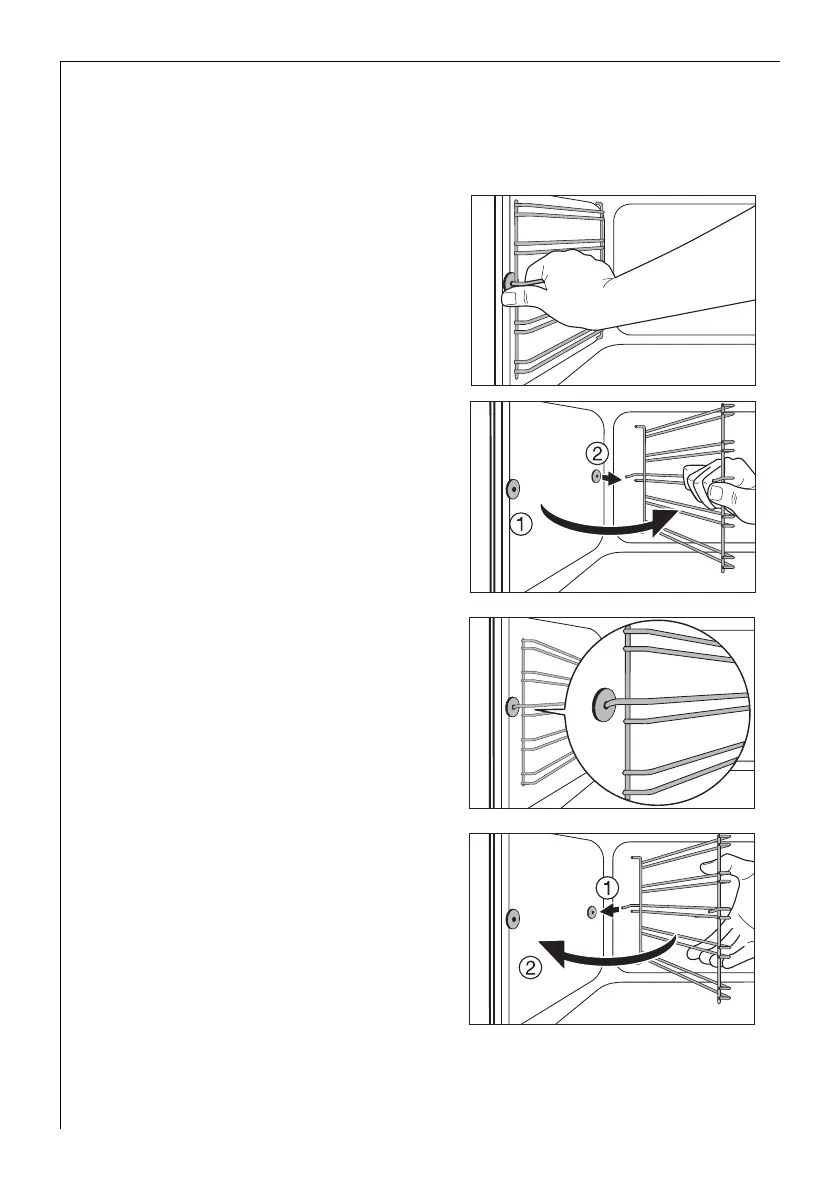 2
1

1
2