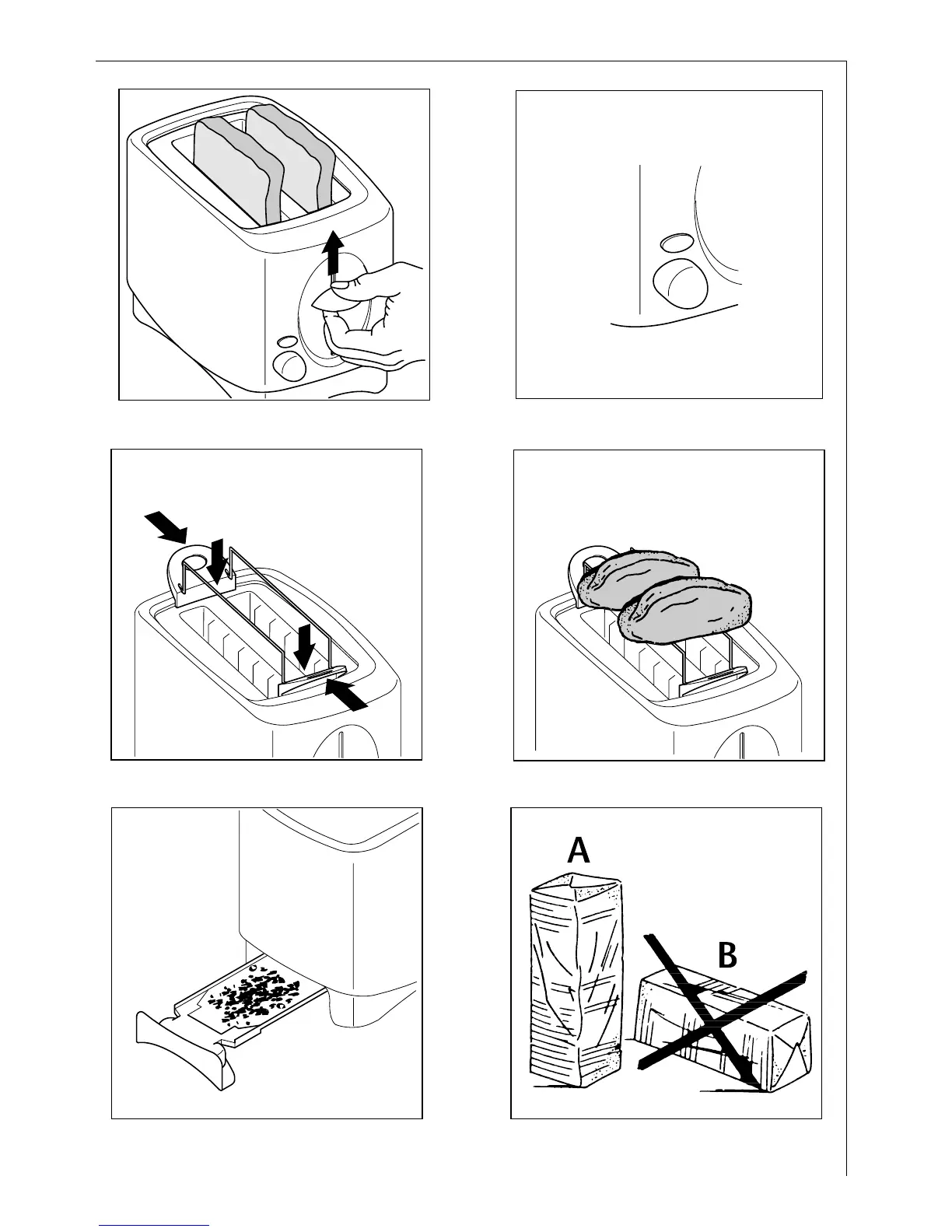 A

B