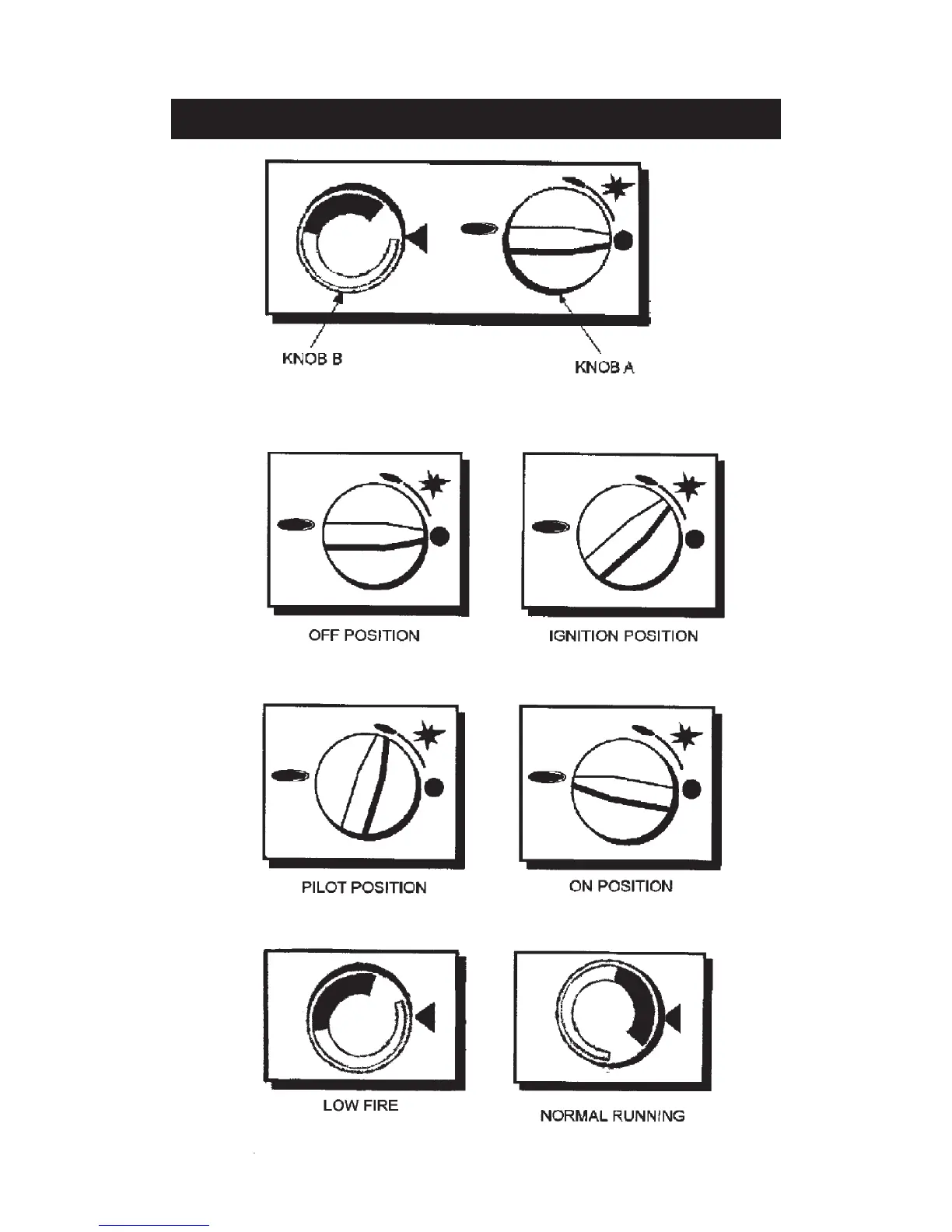 KNOB B

KNOB A

OFF POSITION

IGNITION POSITION

PILOT POSITION

ON POSITION

LOW FIRE

NORMAL RUNNING