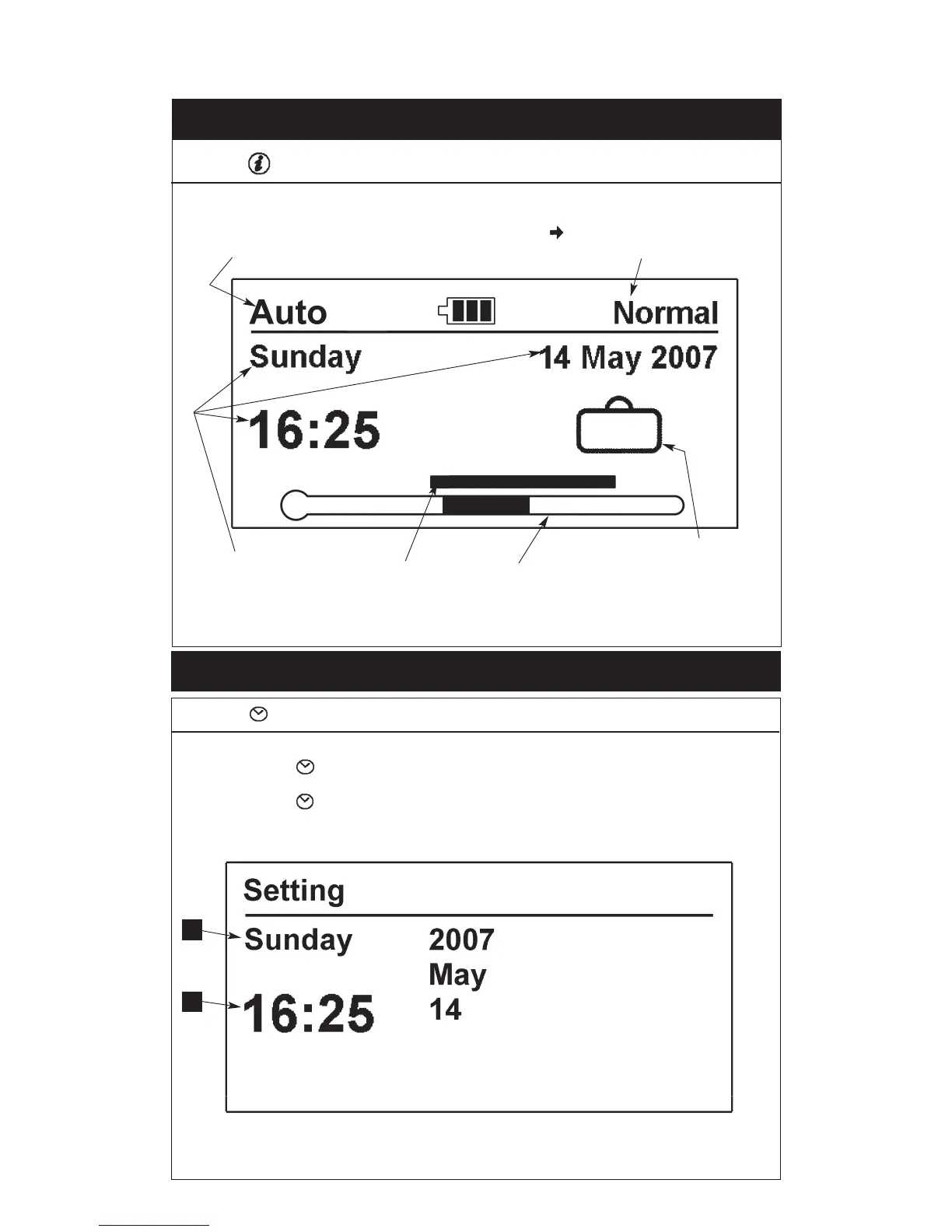 Auto

Normal

Sunday

14 May 2007

16:25

Setting

Sunday

2007

May

16:25

14