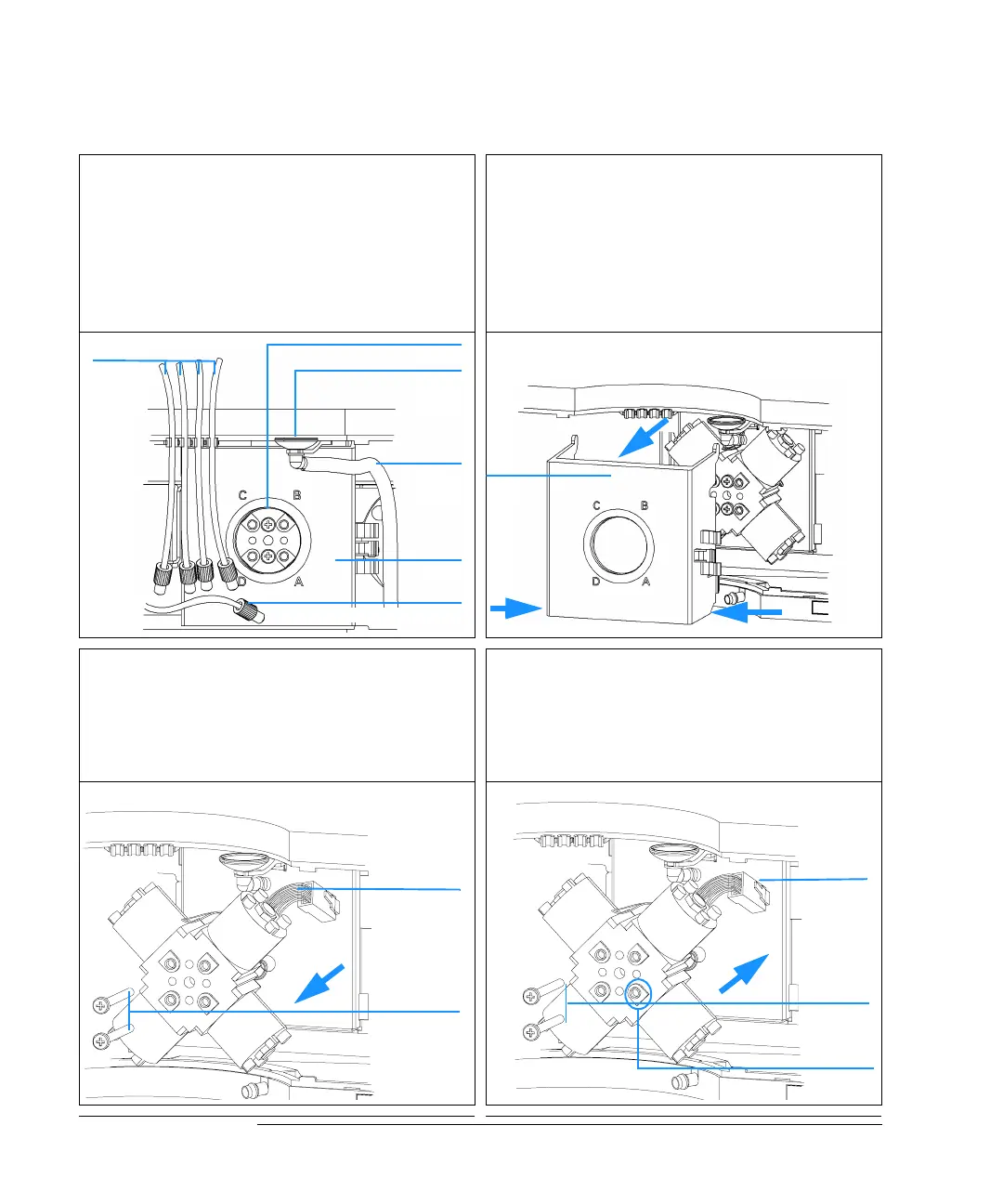 C B
D A

C B
D A