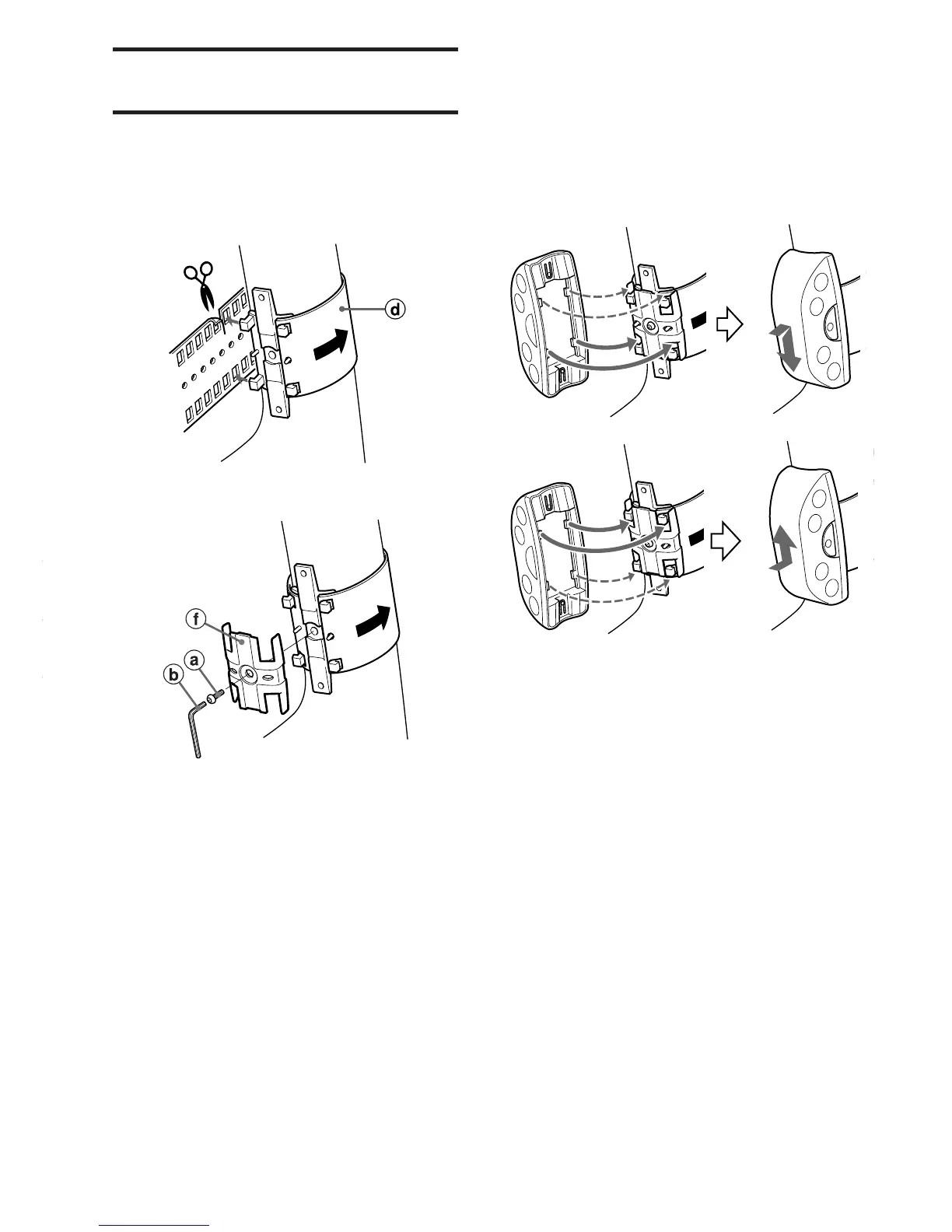 d

f
a
b