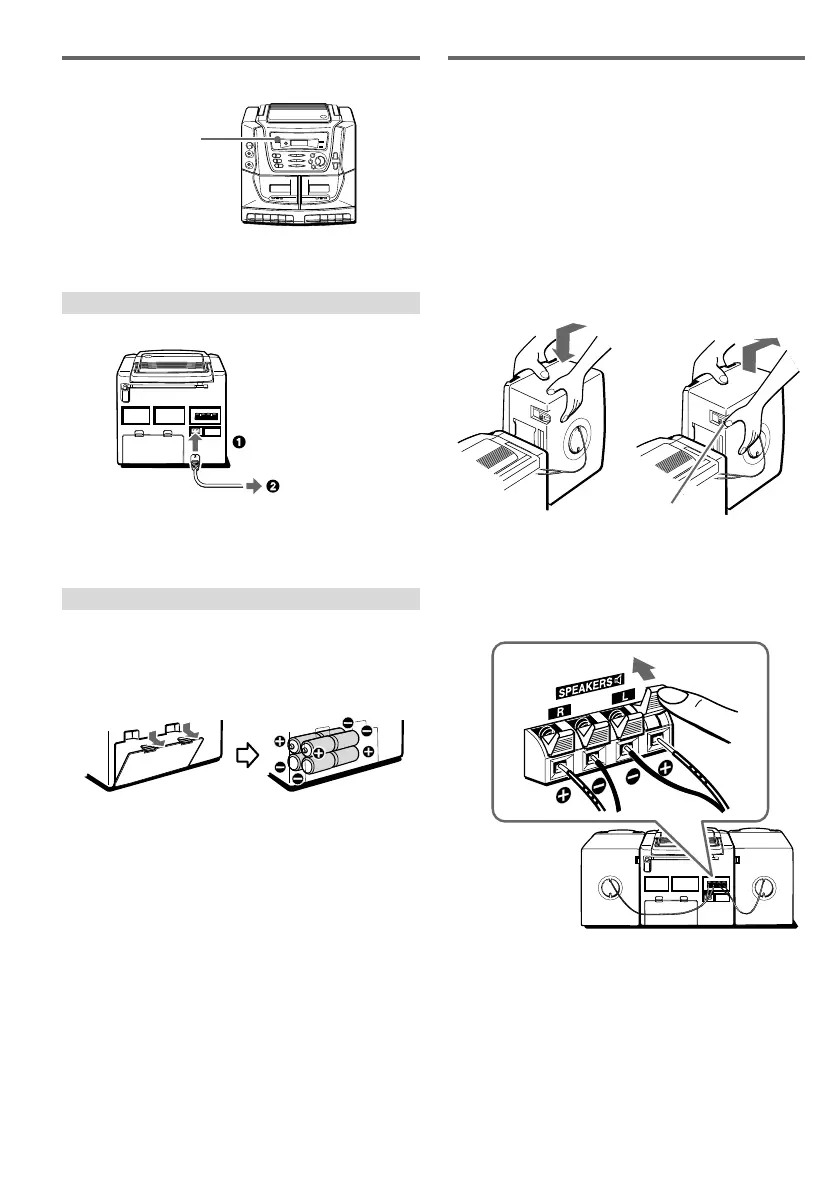 SPEAKERS
R
L