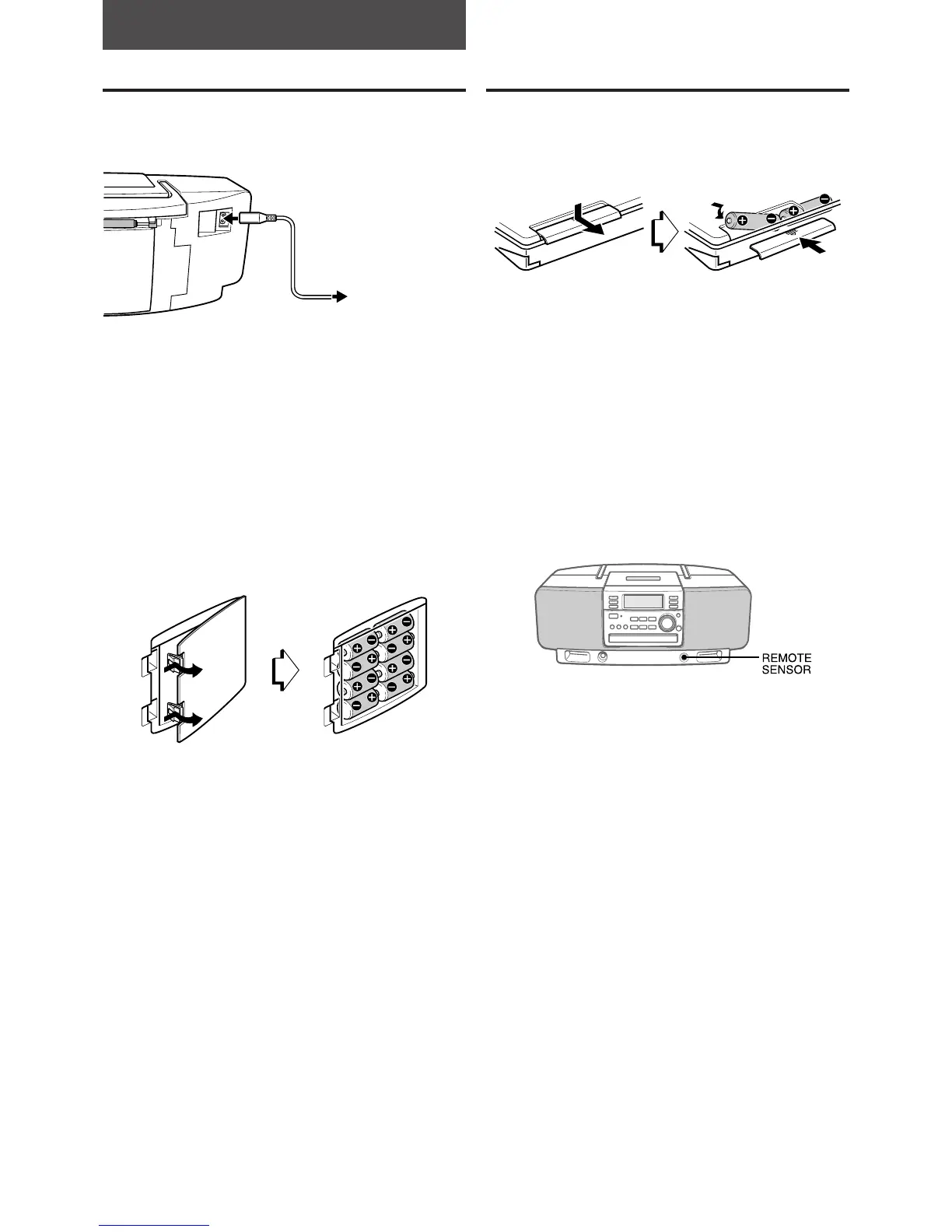 REMOTE SENSOR