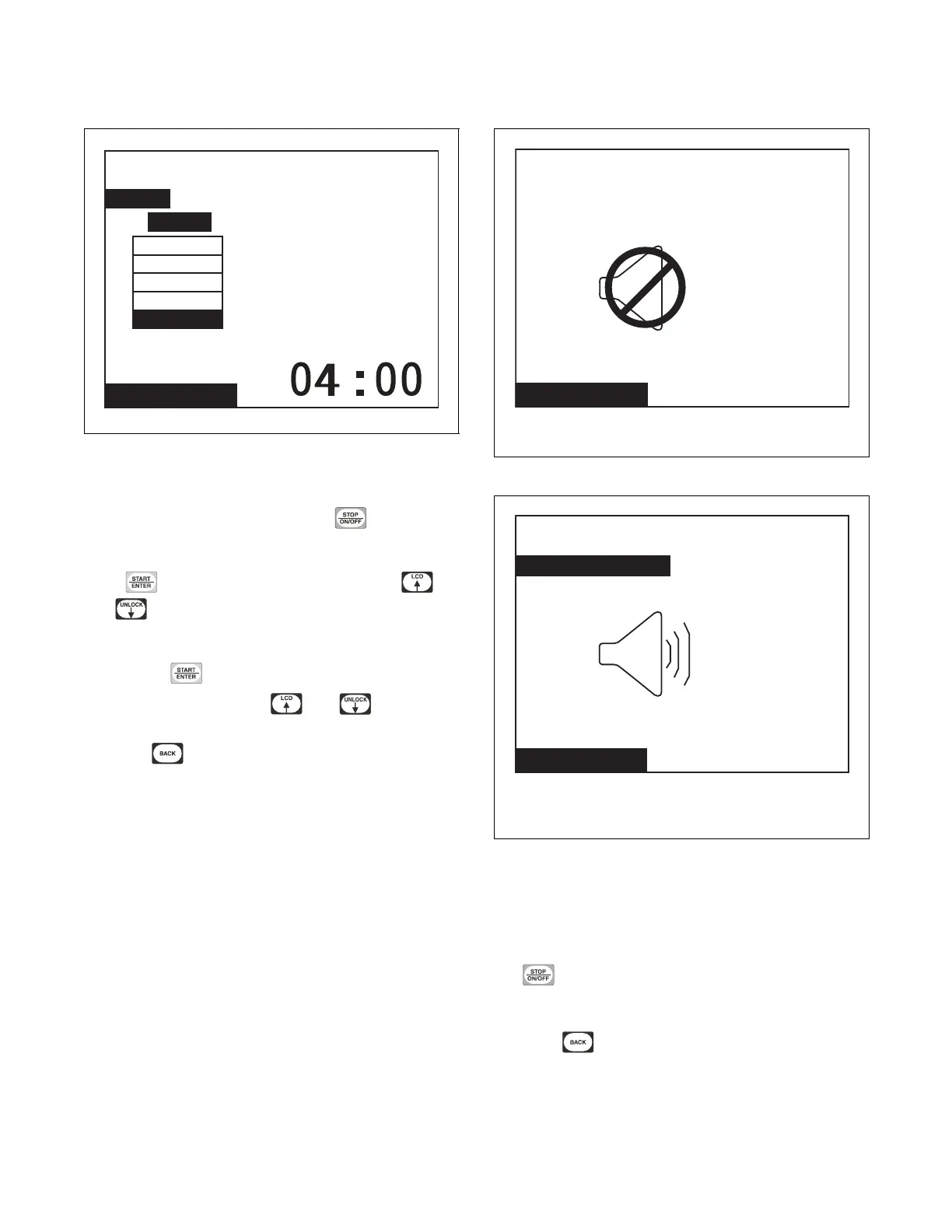 04 : 00

STOP
ON/OFF

START
ENTER

LCD

UNLOCK

START
ENTER

LCD

UNLOCK

BACK

STOP
ON/OFF

BACK