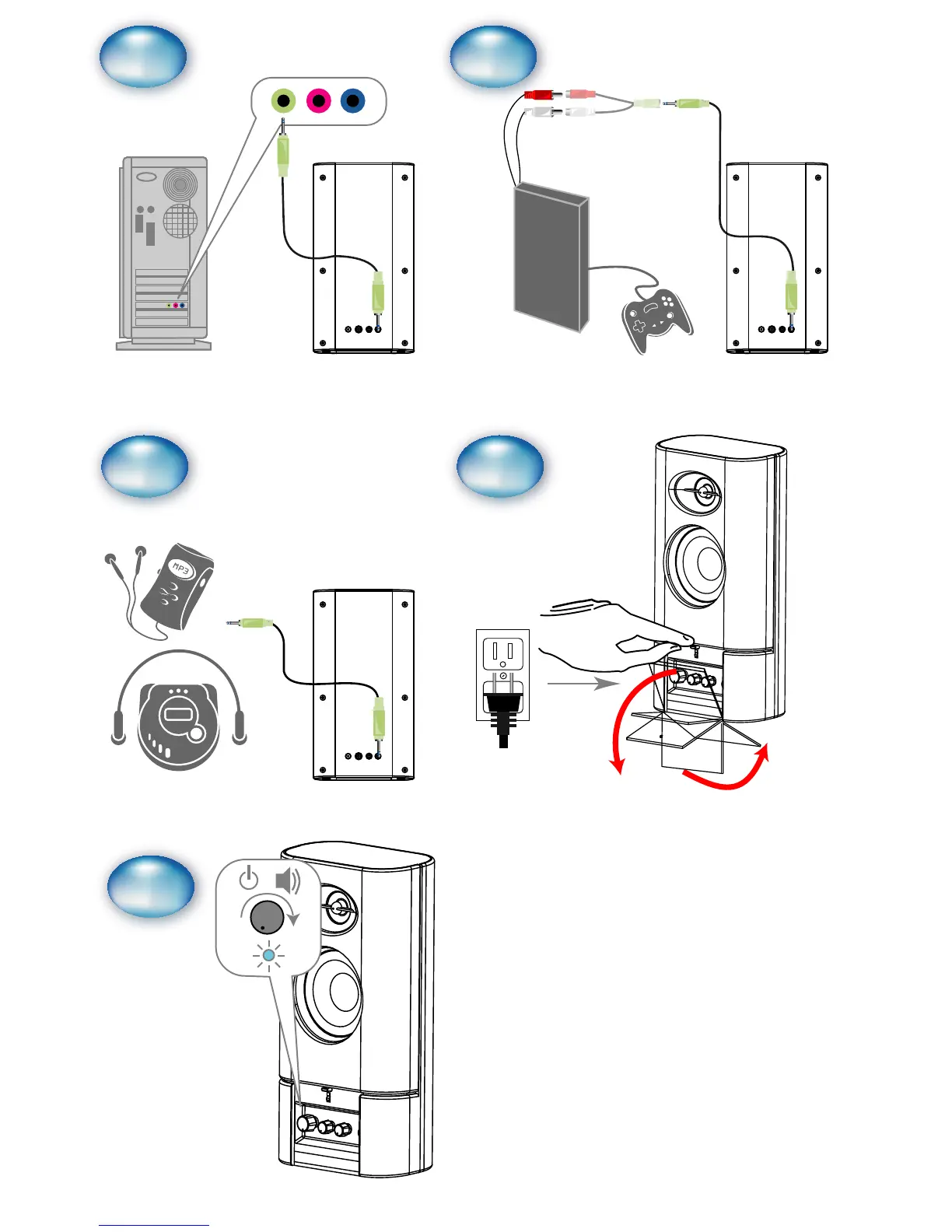 MP3